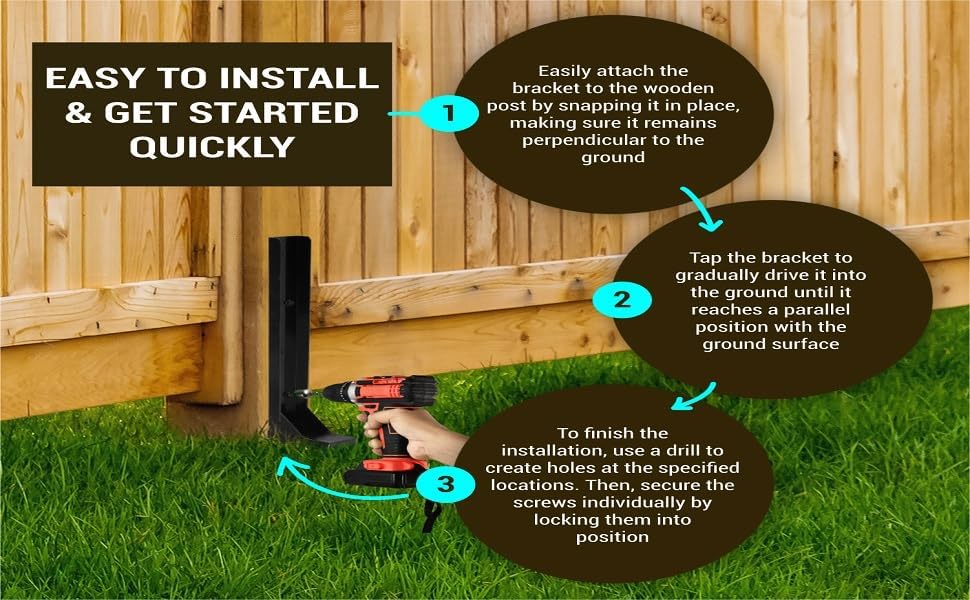 EASY TO INSTALL & GET STARTED QUICKLY

1

Easily attach the bracket to the wooden post by snapping it in place, making sure it remains perpendicular to the ground

2

Tap the bracket to gradually drive it into the ground until it reaches a parallel position with the ground surface

3

To finish the installation, use a drill to create holes at the specified locations. Then, secure the screws individually by locking them into position