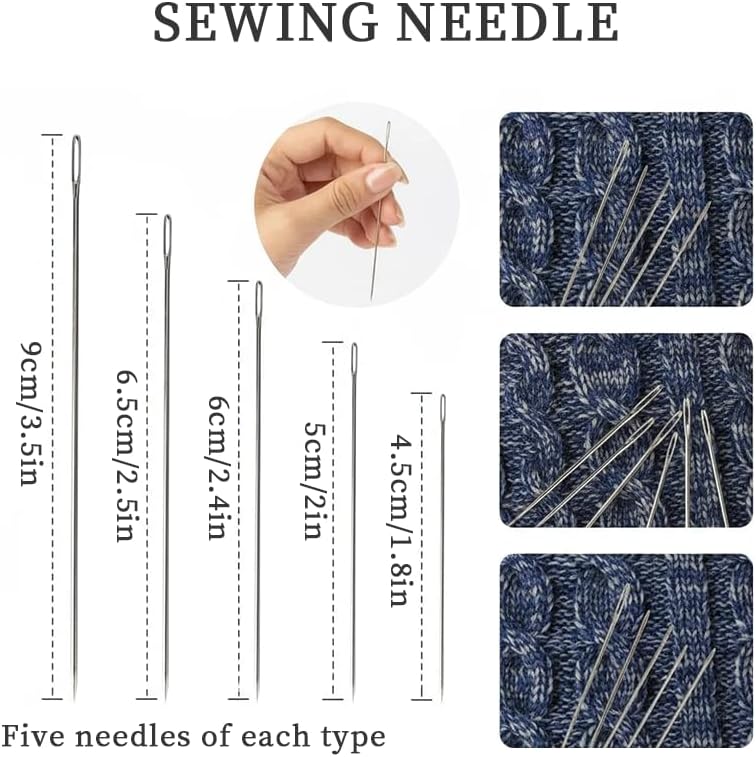 SEWING NEEDLE

9cm/3.5in

6.5cm/2.5in

6cm/2.4in

5cm/2in

4.5cm/1.8in

Five needles of each type