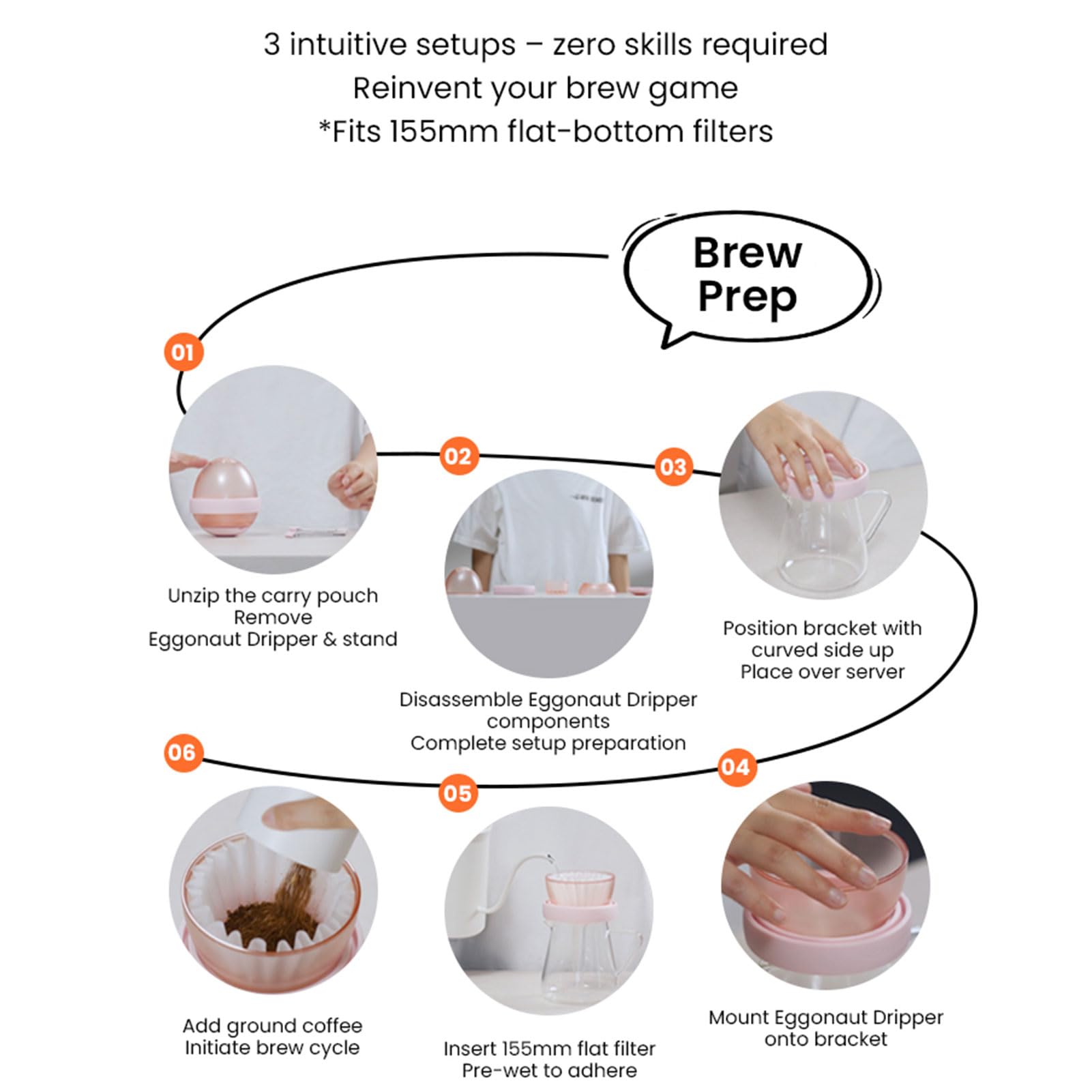 3 intuitive setups – zero skills required
Reinvent your brew game
*Fits 155mm flat-bottom filters

Brew Prep

01

Unzip the carry pouch
Remove
Eggonaut Dripper & stand

02

Disassemble Eggonaut Dripper components
Complete setup preparation

03

Position bracket with curved side up
Place over server

04

Mount Eggonaut Dripper onto bracket

05

Insert 155mm flat filter
Pre-wet to adhere

06

Add ground coffee
Initiate brew cycle