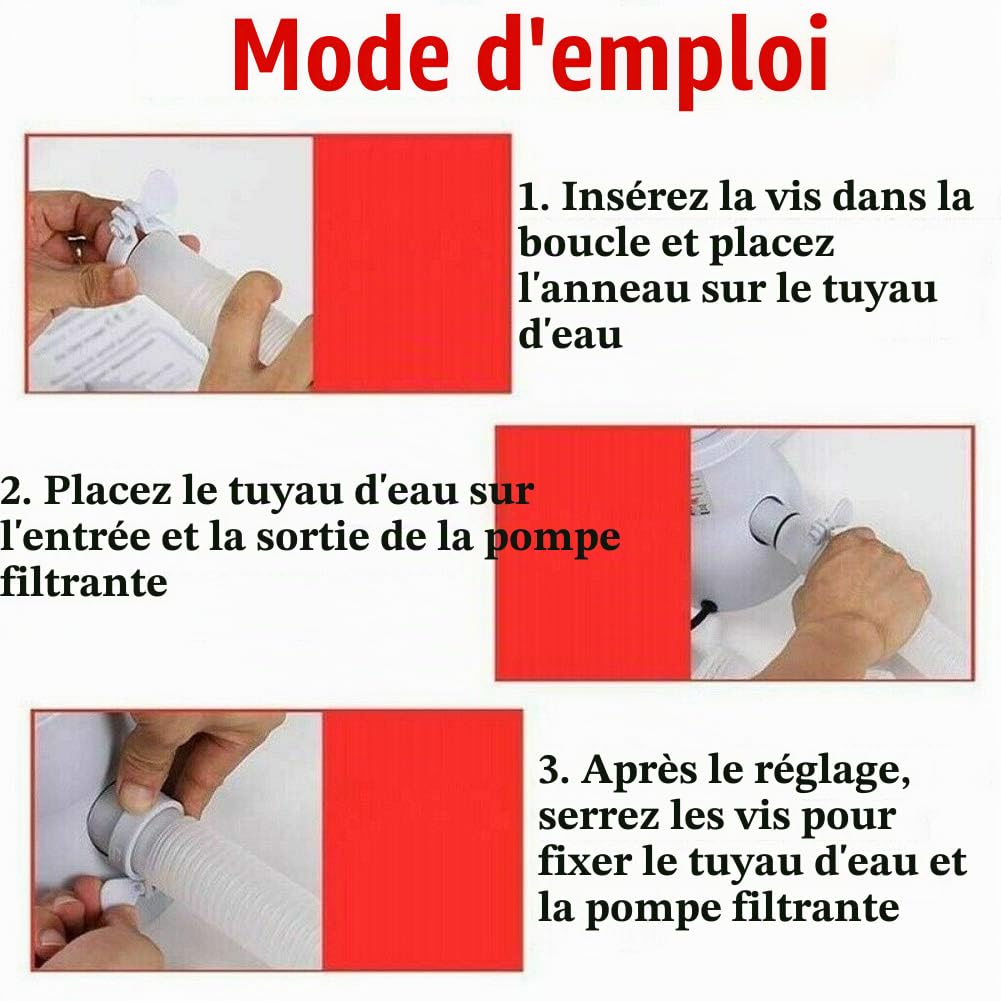 Mode d'emploi

1. Insérez la vis dans la boucle et placez l'anneau sur le tuyau d'eau

2. Placez le tuyau d'eau sur l'entrée et la sortie de la pompe filtrante

3. Après le réglage, serrez les vis pour fixer le tuyau d'eau et la pompe filtrante