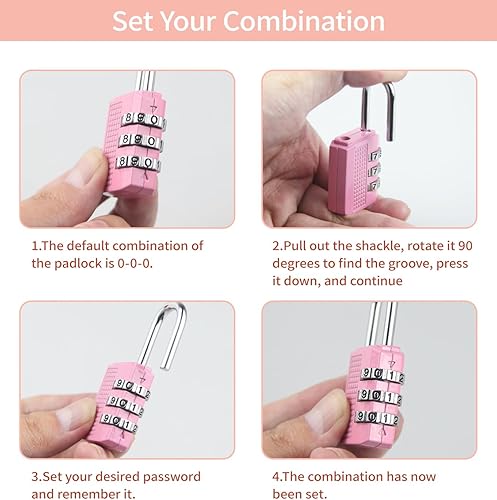 Set Your Combination

8 9 0
8 9 0
8 9 0

7
7
7

1.The default combination of the padlock is 0-0-0.

2.Pull out the shackle, rotate it 90 degrees to find the groove, press it down, and continue

9 0 1 2
9 0 1 2
9 0 1 2

9 0 1 2
9 0 1 2
9 0 1 2

3.Set your desired password and remember it.

4.The combination has now been set.