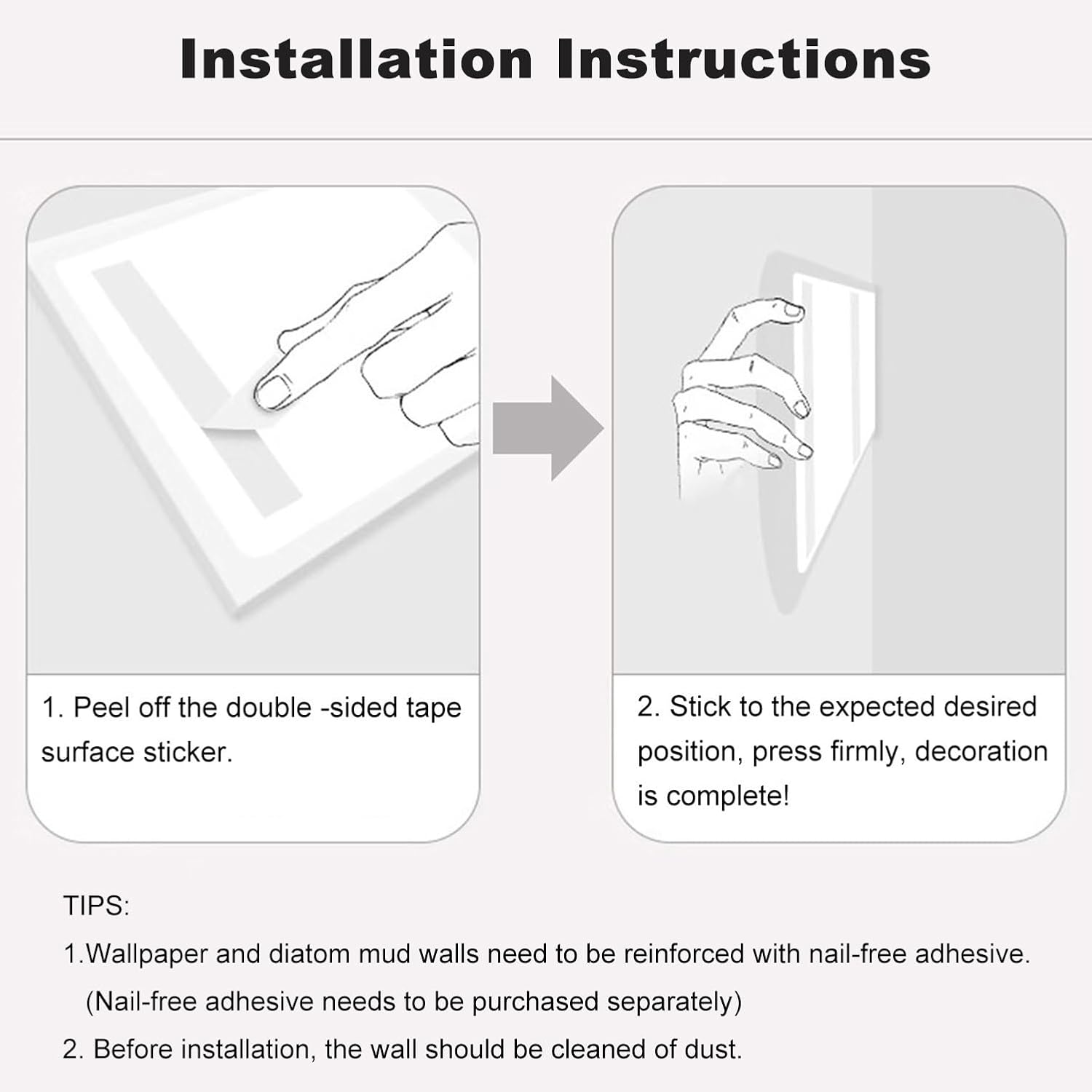 Installation Instructions

1. Peel off the double -sided tape surface sticker.

2. Stick to the expected desired position, press firmly, decoration is complete!

TIPS:

1.Wallpaper and diatom mud walls need to be reinforced with nail-free adhesive. (Nail-free adhesive needs to be purchased separately)

2. Before installation, the wall should be cleaned of dust.