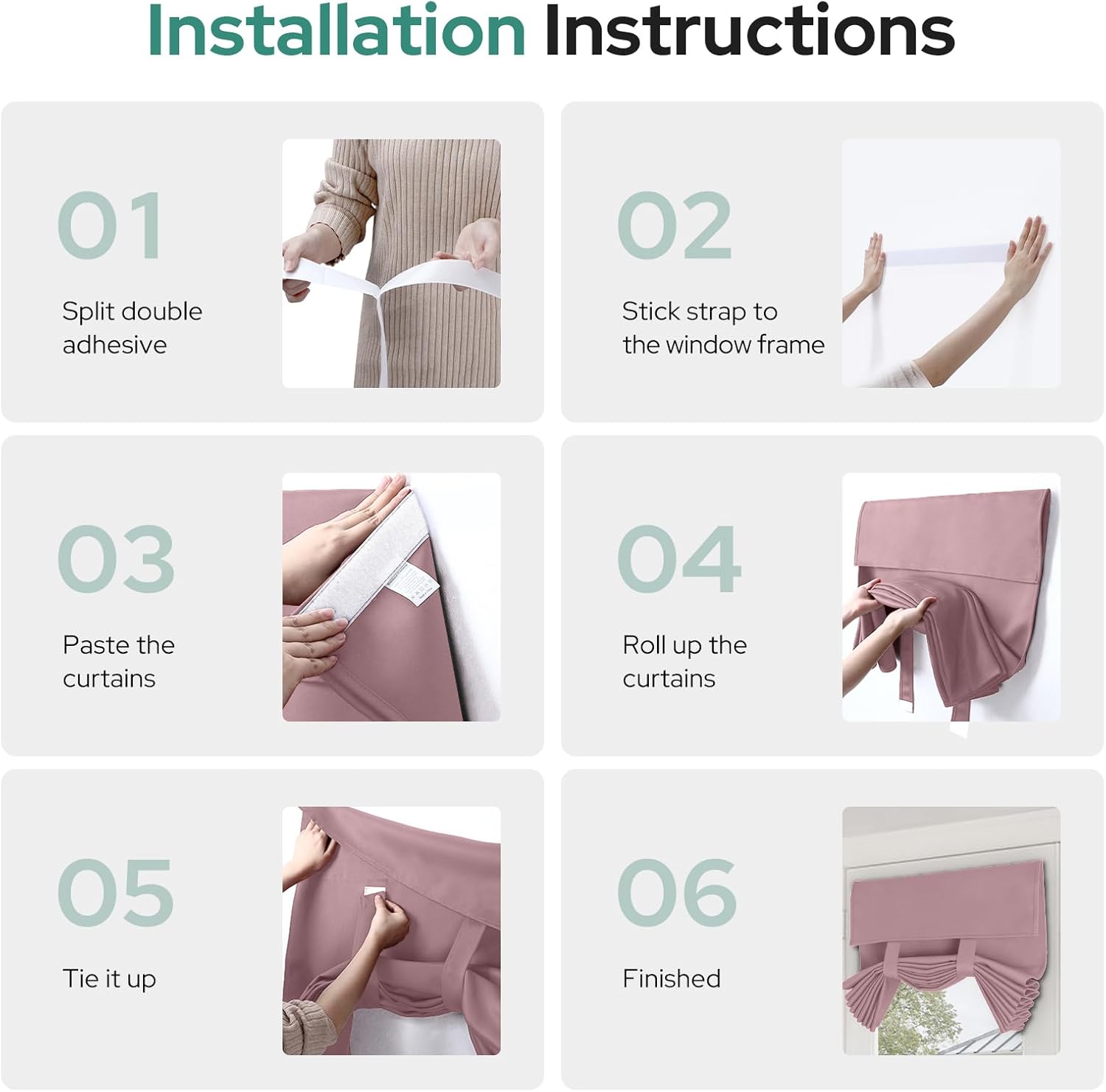 Installation Instructions

01

Split double adhesive

02

Stick strap to the window frame

03

Paste the curtains

04

Roll up the curtains

05

Tie it up

06

Finished