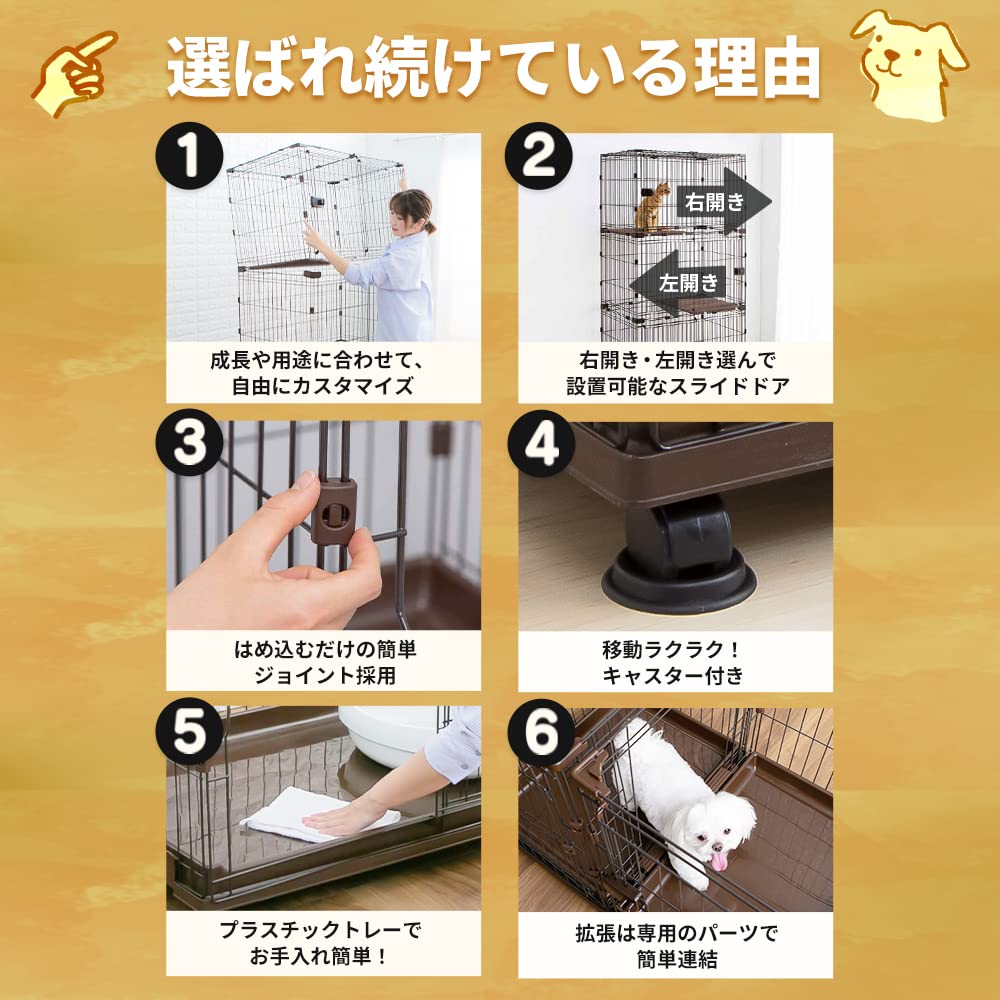 選ばれ続けている理由

1

成長や用途に合わせて、自由にカスタマイズ

2

右開き

左開き

右開き・左開き選んで設置可能なスライドドア

3

はめ込むだけの簡単ジョイント採用

4

移動ラクラク！キャスター付き

5

プラスチックトレーでお手入れ簡単！

6

拡張は専用のパーツで簡単連結