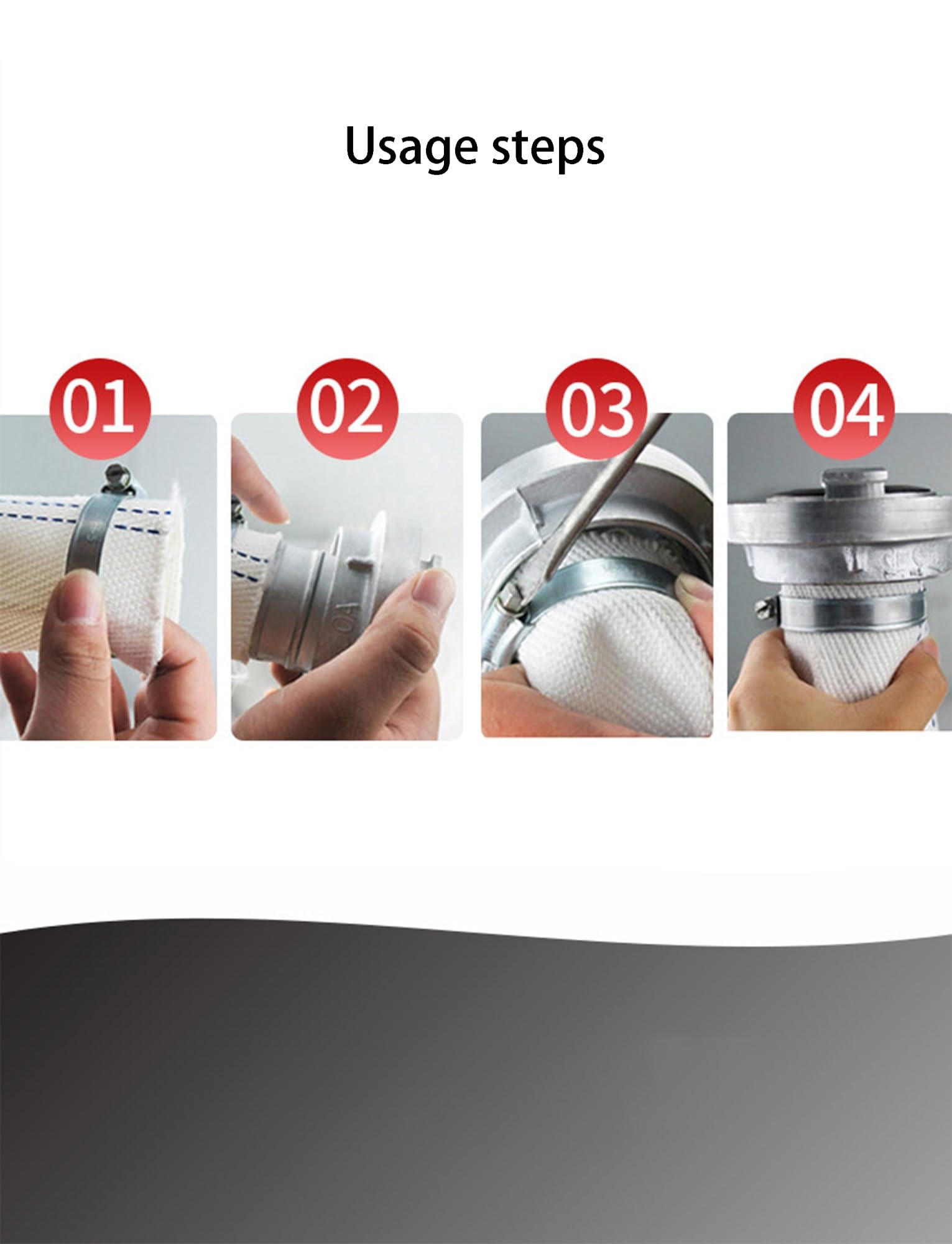 Usage steps

01

02

03

04