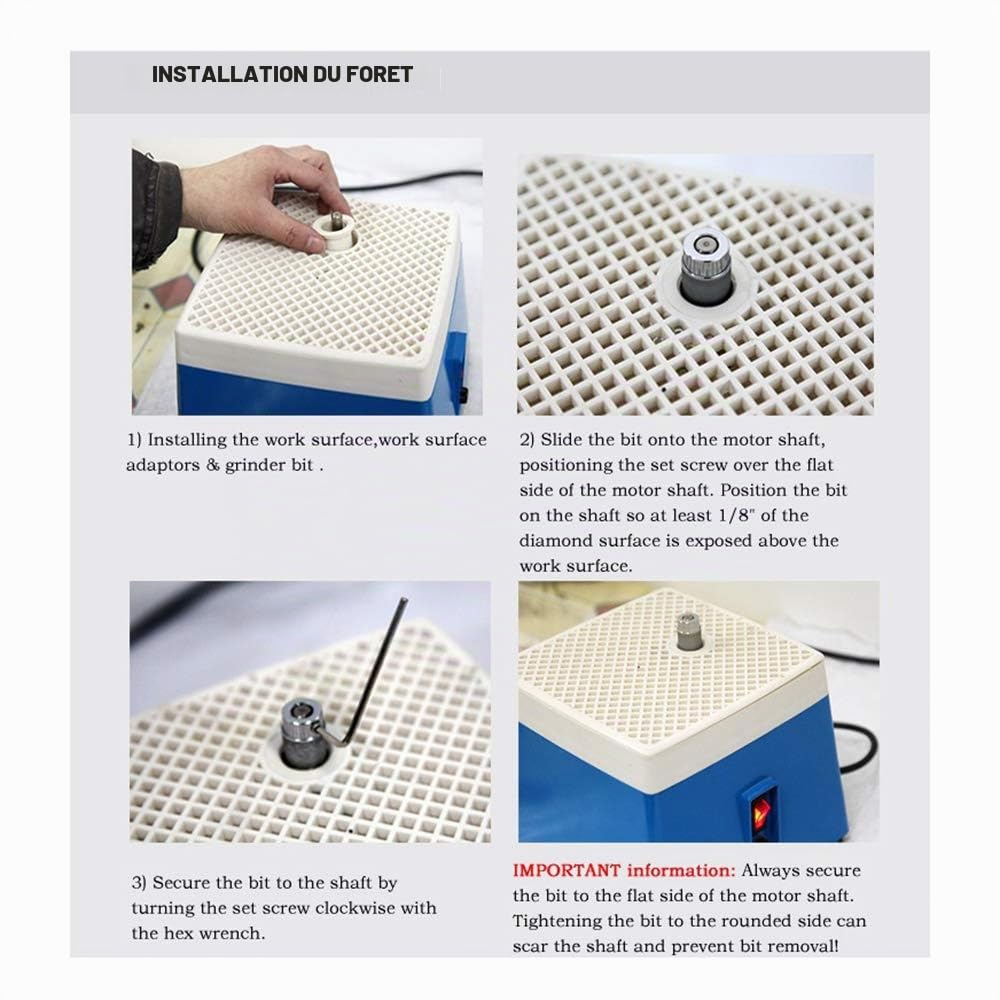 INSTALLATION DU FORET

1) Installing the work surface,work surface adaptors & grinder bit .

2) Slide the bit onto the motor shaft, positioning the set screw over the flat side of the motor shaft. Position the bit on the shaft so at least 1/8" of the diamond surface is exposed above the work surface.

3) Secure the bit to the shaft by turning the set screw clockwise with the hex wrench.

IMPORTANT information: Always secure the bit to the flat side of the motor shaft. Tightening the bit to the rounded side can scar the shaft and prevent bit removal!