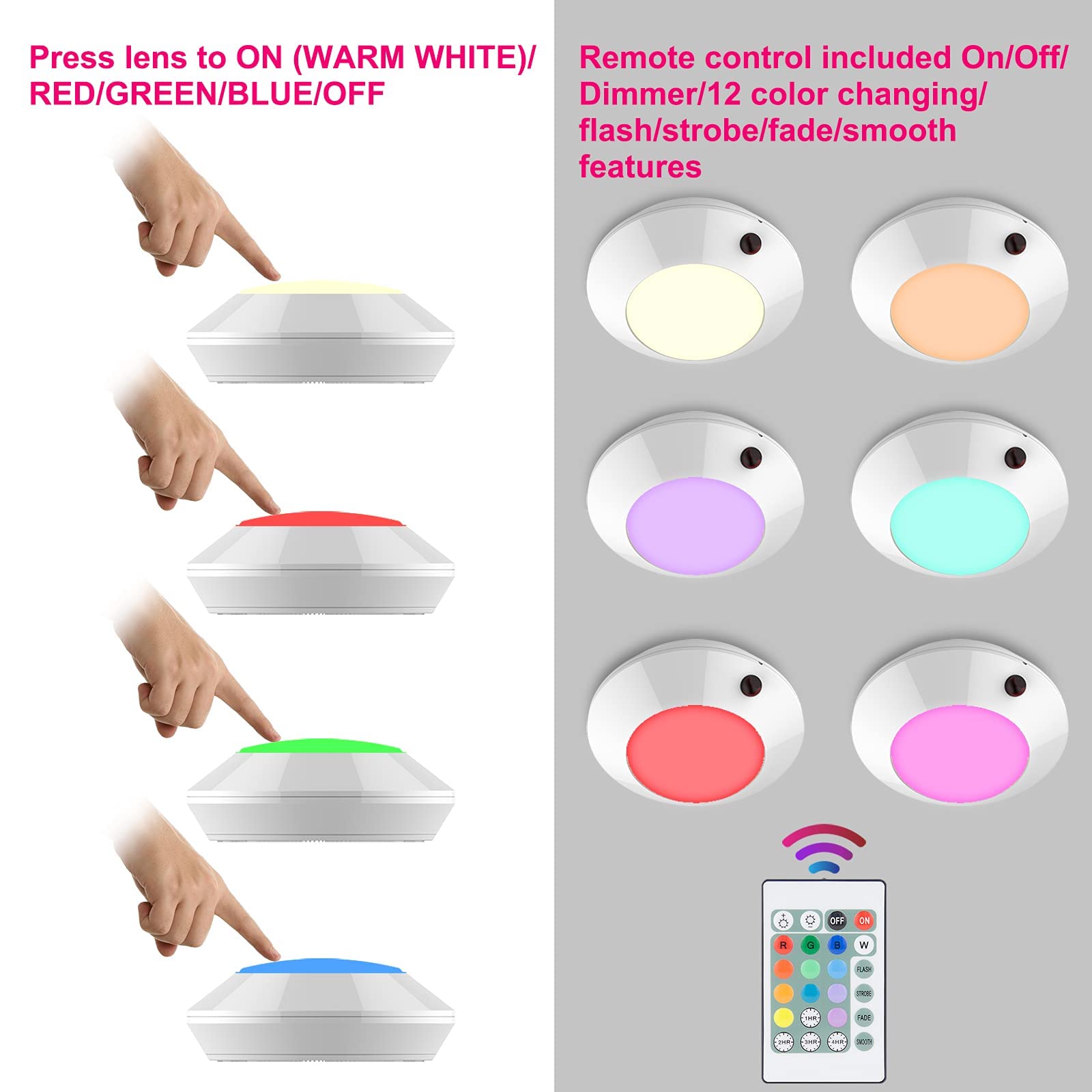 Press lens to ON (WARM WHITE)/ RED/GREEN/BLUE/OFF

Remote control included On/Off/ Dimmer/12 color changing/ flash/strobe/fade/smooth features

OFF ON
R G B W
FLASH
STROBE
1HR FADE
2HR 3HR 4HR SMOOTH