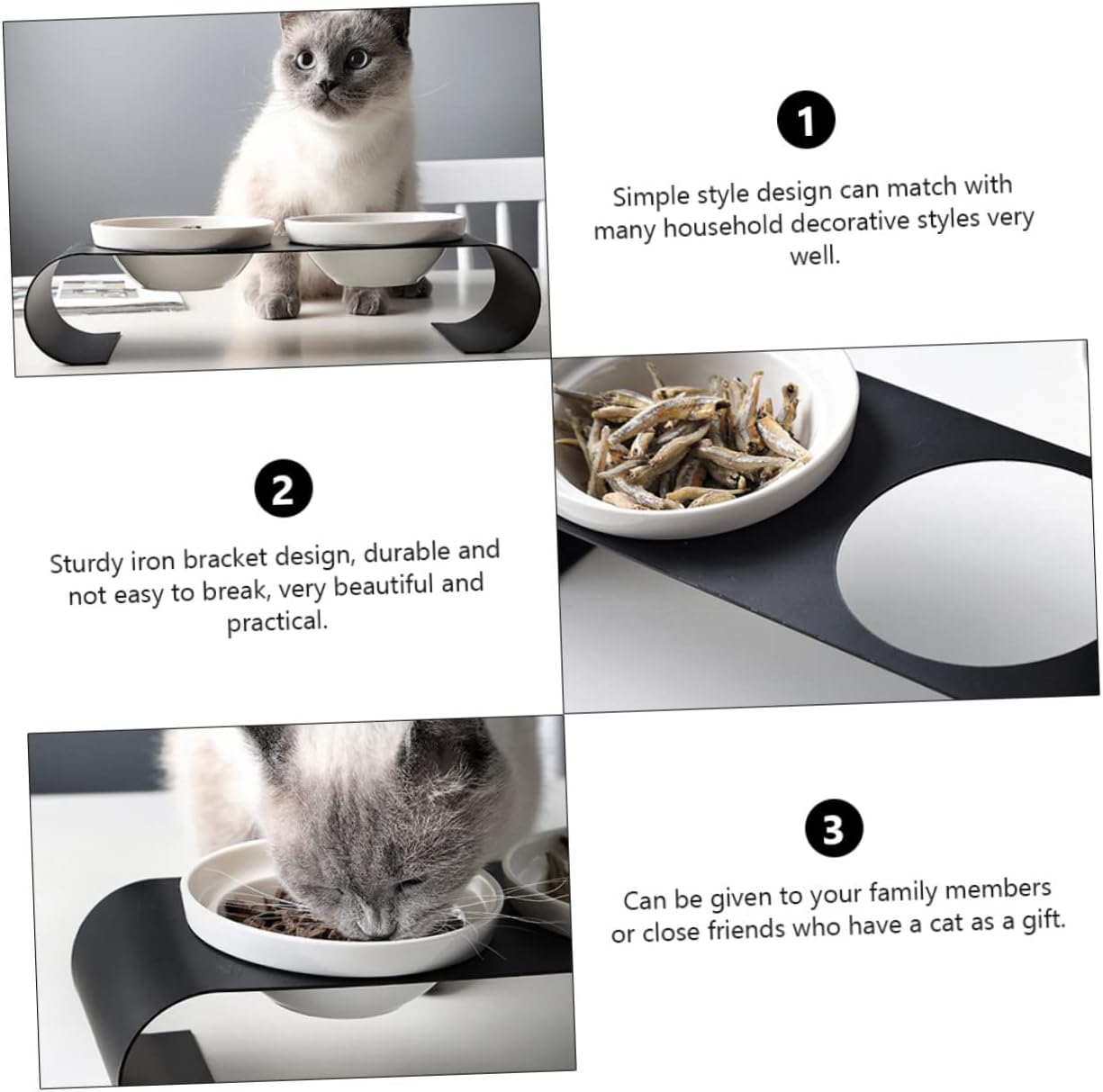 1

Simple style design can match with many household decorative styles very well.

2

Sturdy iron bracket design, durable and not easy to break, very beautiful and practical.

3

Can be given to your family members or close friends who have a cat as a gift.