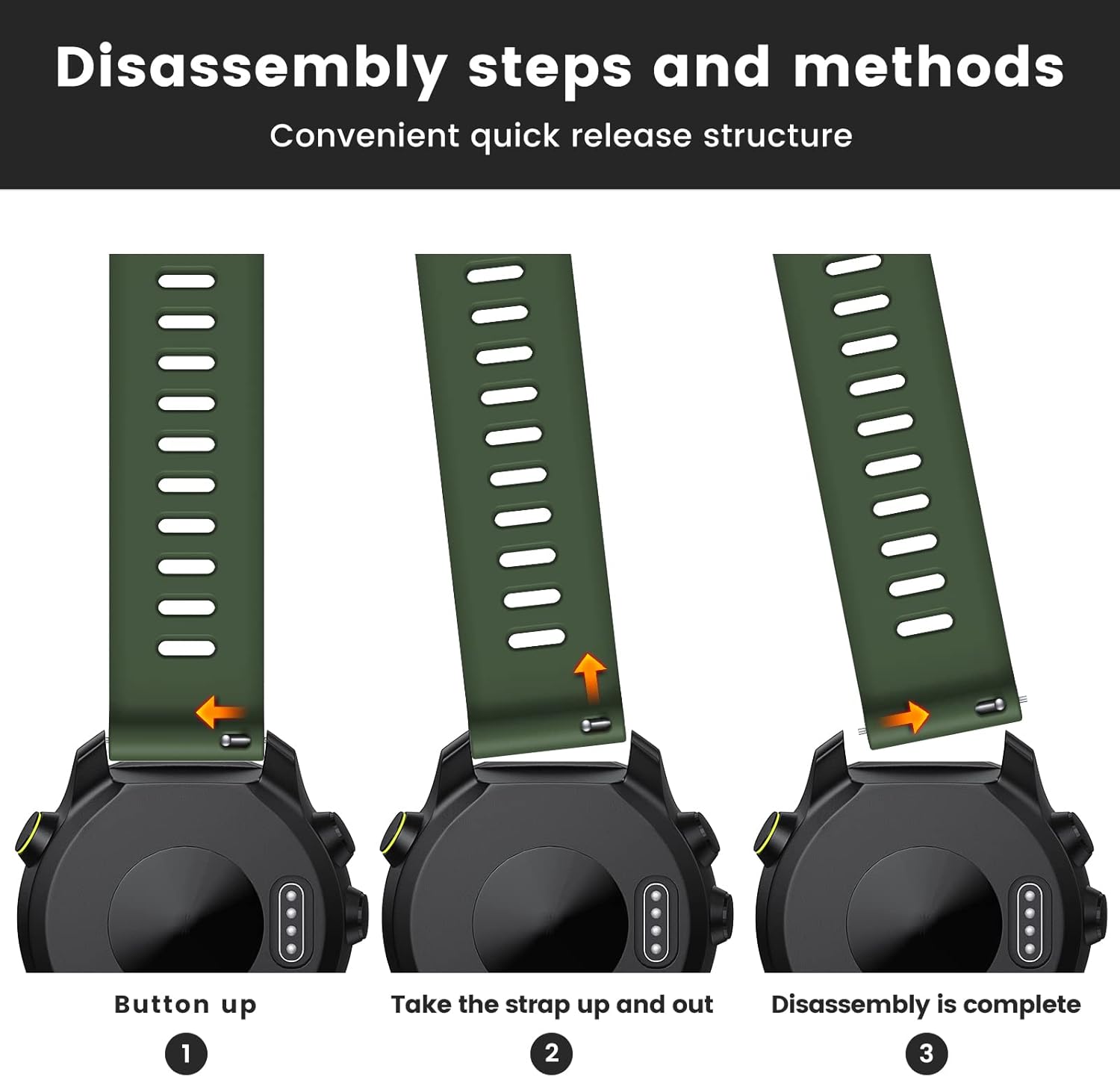 Disassembly steps and methods

Convenient quick release structure

Button up

1

Take the strap up and out

2

Disassembly is complete

3