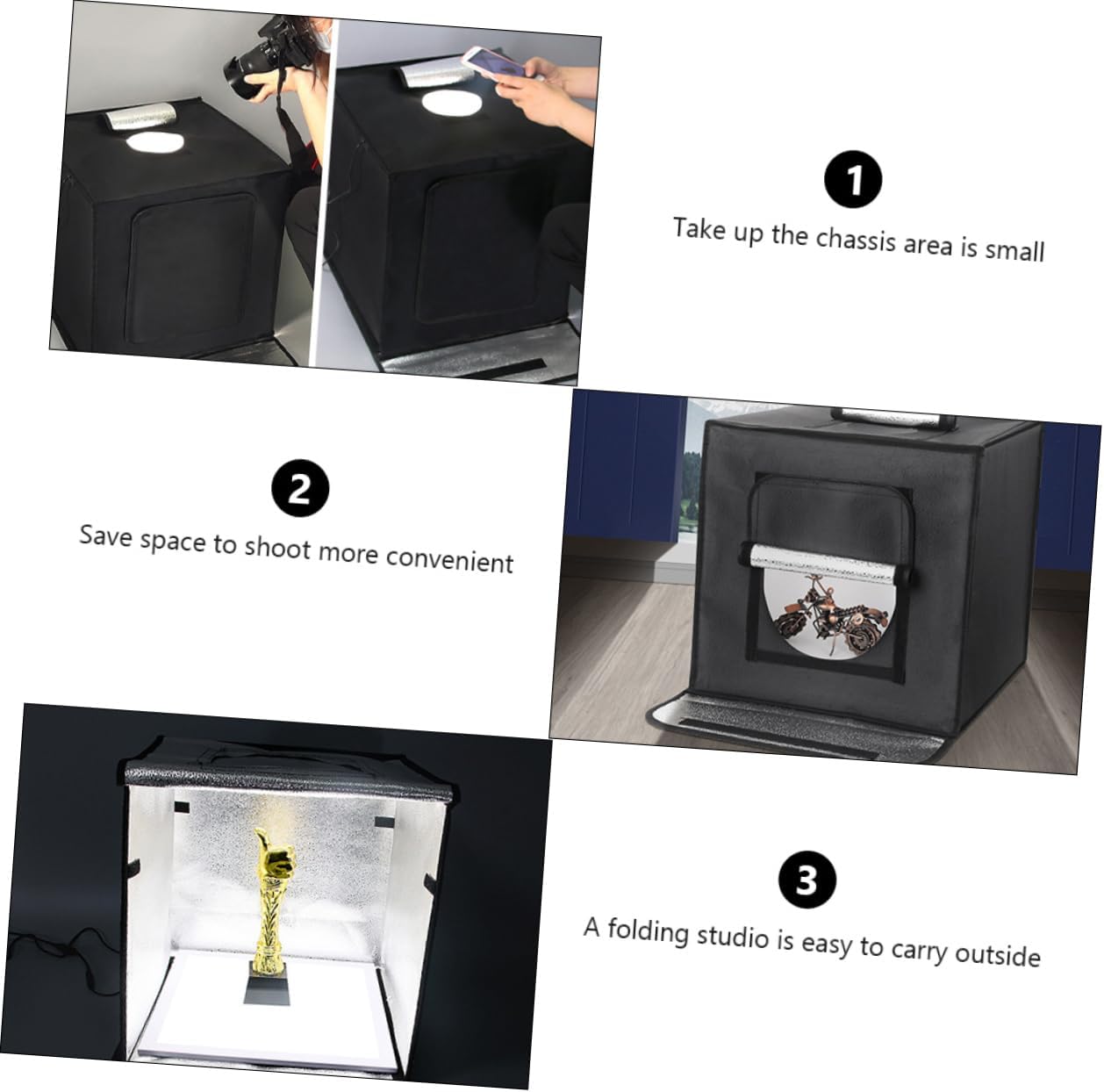 1
Take up the chassis area is small

2
Save space to shoot more convenient

3
A folding studio is easy to carry outside