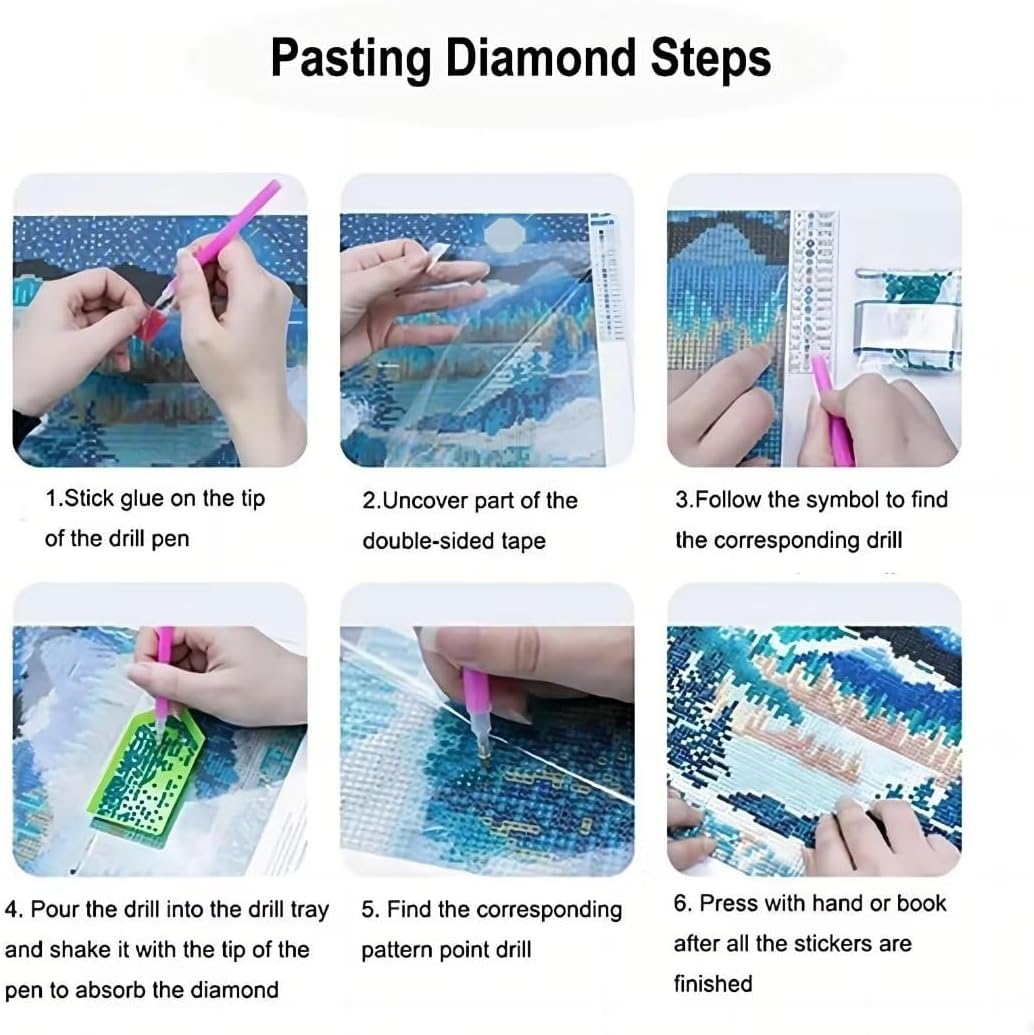 Pasting Diamond Steps

1.Stick glue on the tip of the drill pen

2.Uncover part of the double-sided tape

3.Follow the symbol to find the corresponding drill

4. Pour the drill into the drill tray and shake it with the tip of the pen to absorb the diamond

5. Find the corresponding pattern point drill

6. Press with hand or book after all the stickers are finished