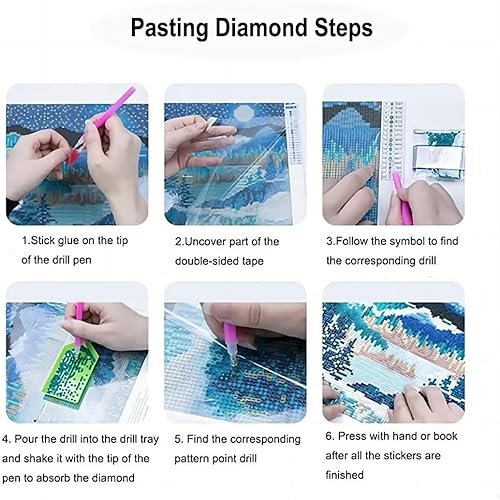 Pasting Diamond Steps

1.Stick glue on the tip of the drill pen

2.Uncover part of the double-sided tape

3.Follow the symbol to find the corresponding drill

4. Pour the drill into the drill tray and shake it with the tip of the pen to absorb the diamond

5. Find the corresponding pattern point drill

6. Press with hand or book after all the stickers are finished