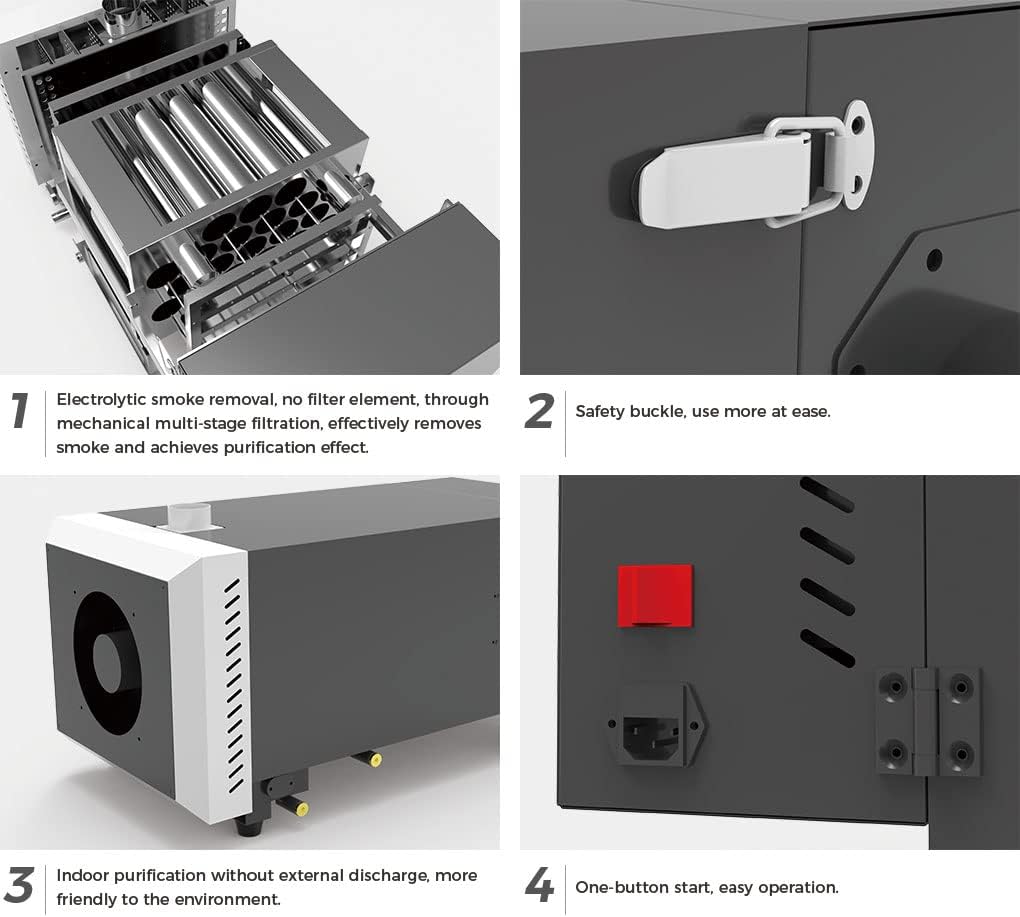 1
Electrolytic smoke removal, no filter element, through mechanical multi-stage filtration, effectively removes smoke and achieves purification effect.

2
Safety buckle, use more at ease.

3
Indoor purification without external discharge, more friendly to the environment.

4
One-button start, easy operation.