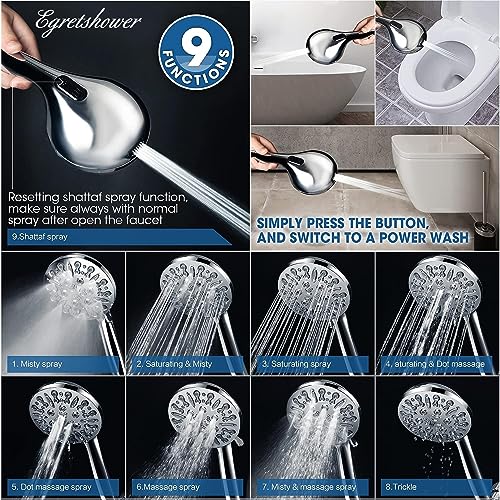 Egretshower

9 FUNCTIONS

Resetting shattaf spray function, make sure always with normal spray after open the faucet

9.Shattaf spray

SIMPLY PRESS THE BUTTON, AND SWITCH TO A POWER WASH

1. Misty spray

2. Saturating & Misty

3. Saturating spray

4. aturating & Dot massage

5. Dot massage spray

6.Massage spray

7. Misty & massage spray

8.Trickle