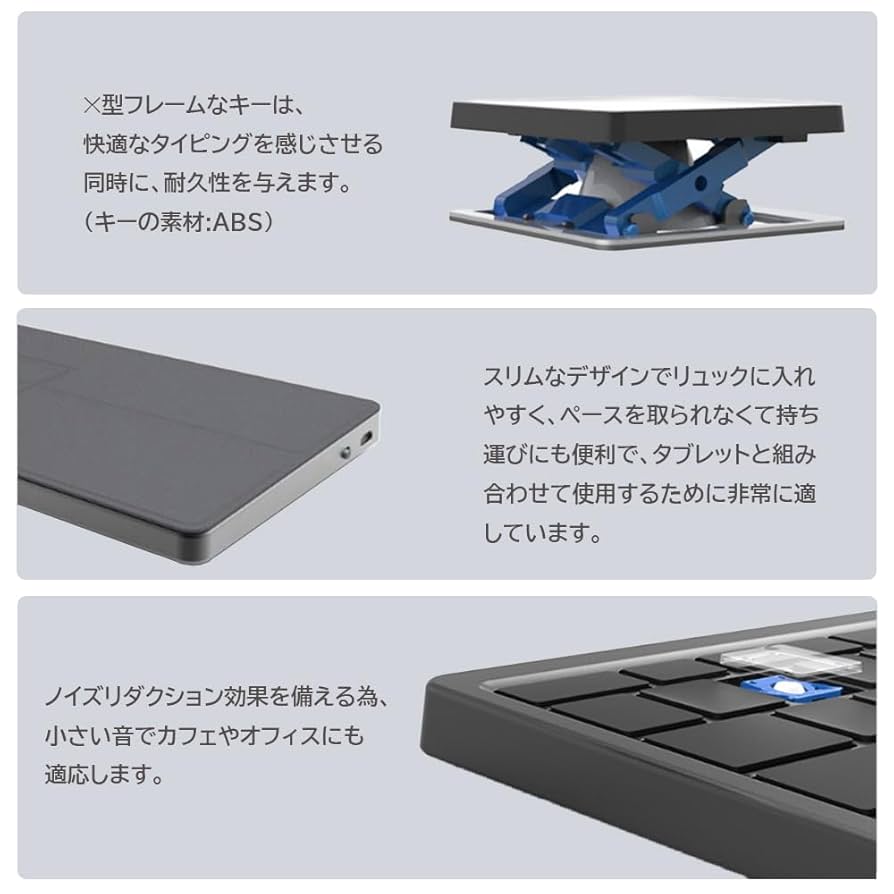 ×型フレームなキーは、快適なタイピングを感じさせる同時に、耐久性を与えます。（キーの素材:ABS）

スリムなデザインでリュックに入れやすく、ペースを取られなくて持ち運びにも便利で、タブレットと組み合わせて使用するために非常に適しています。

ノイズリダクション効果を備える為、小さい音でカフェやオフィスにも適応します。