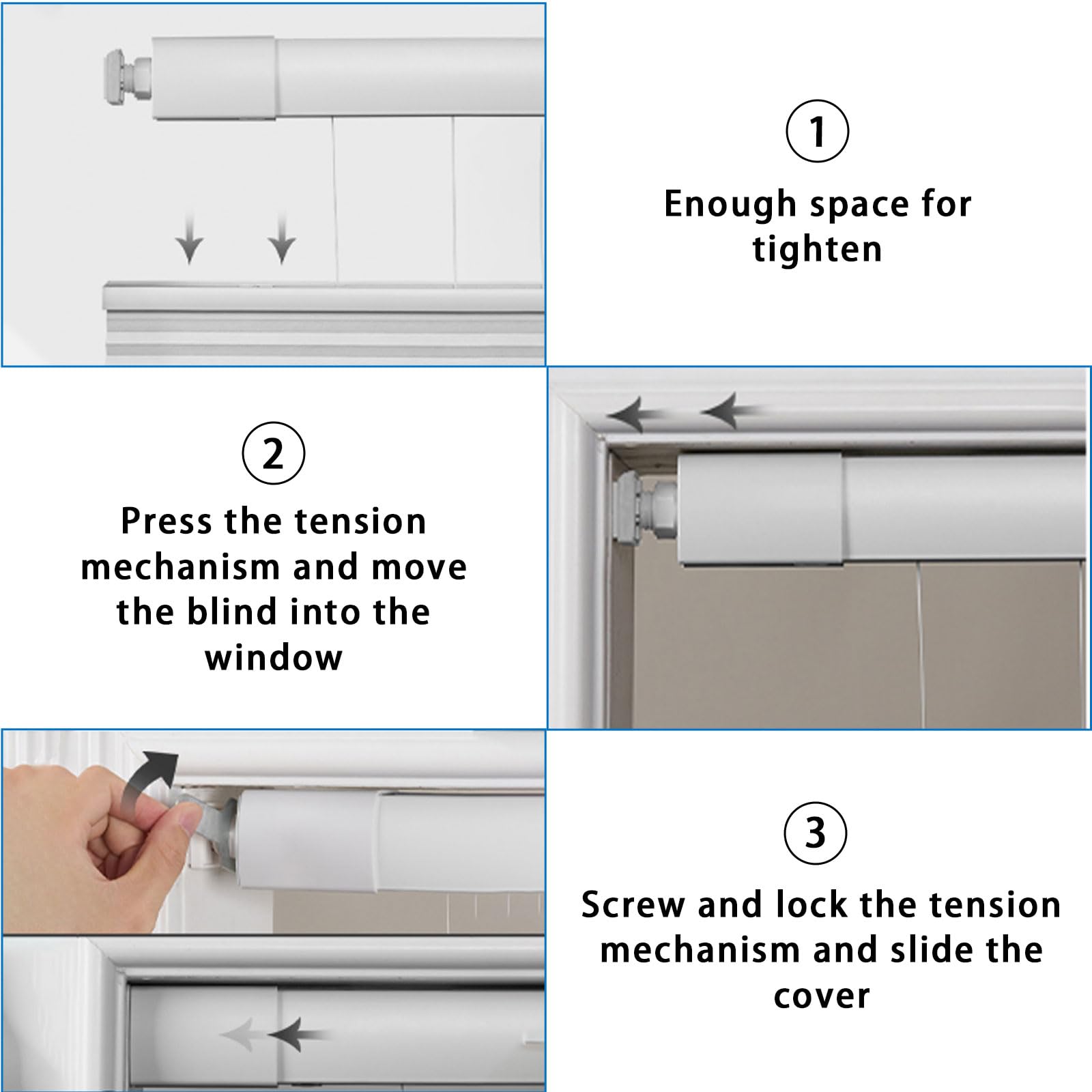 1
Enough space for tighten

2
Press the tension mechanism and move the blind into the window

3
Screw and lock the tension mechanism and slide the cover