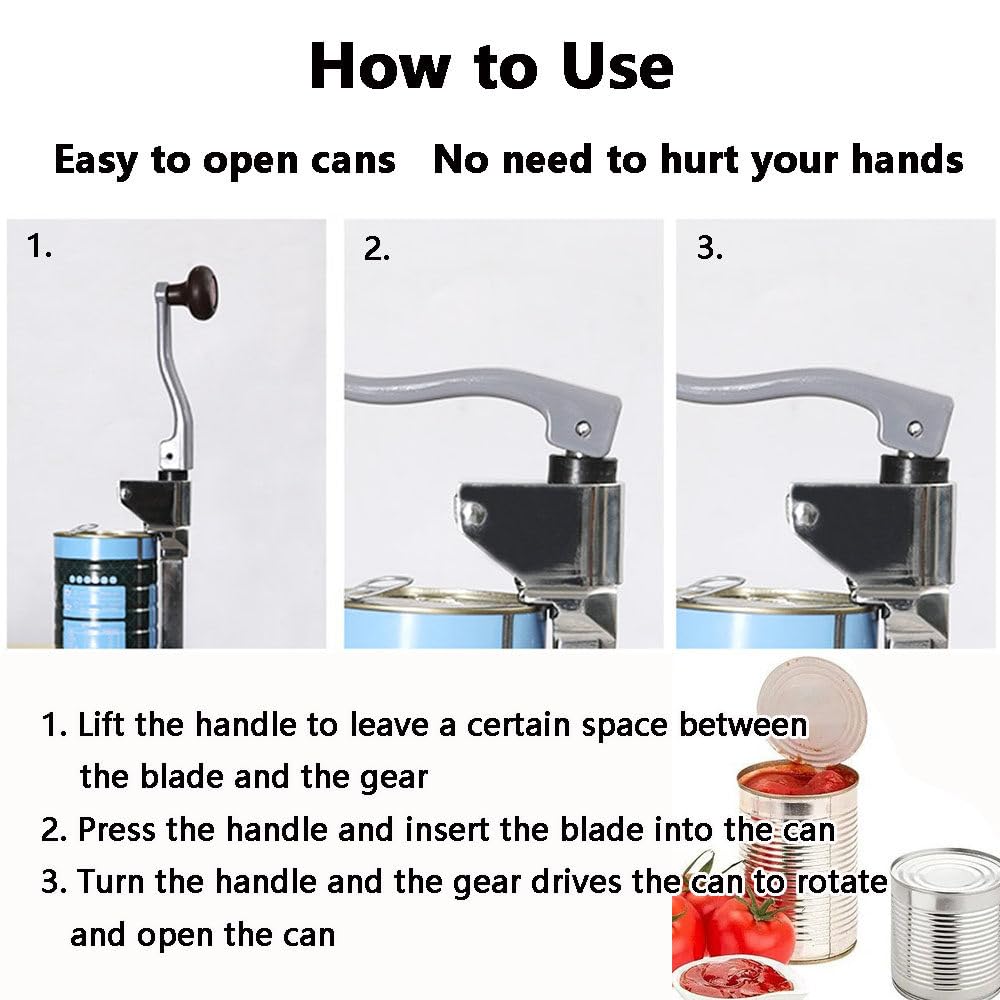 How to Use

Easy to open cans   No need to hurt your hands

1.

2.

3.

1. Lift the handle to leave a certain space between the blade and the gear
2. Press the handle and insert the blade into the can
3. Turn the handle and the gear drives the can to rotate and open the can