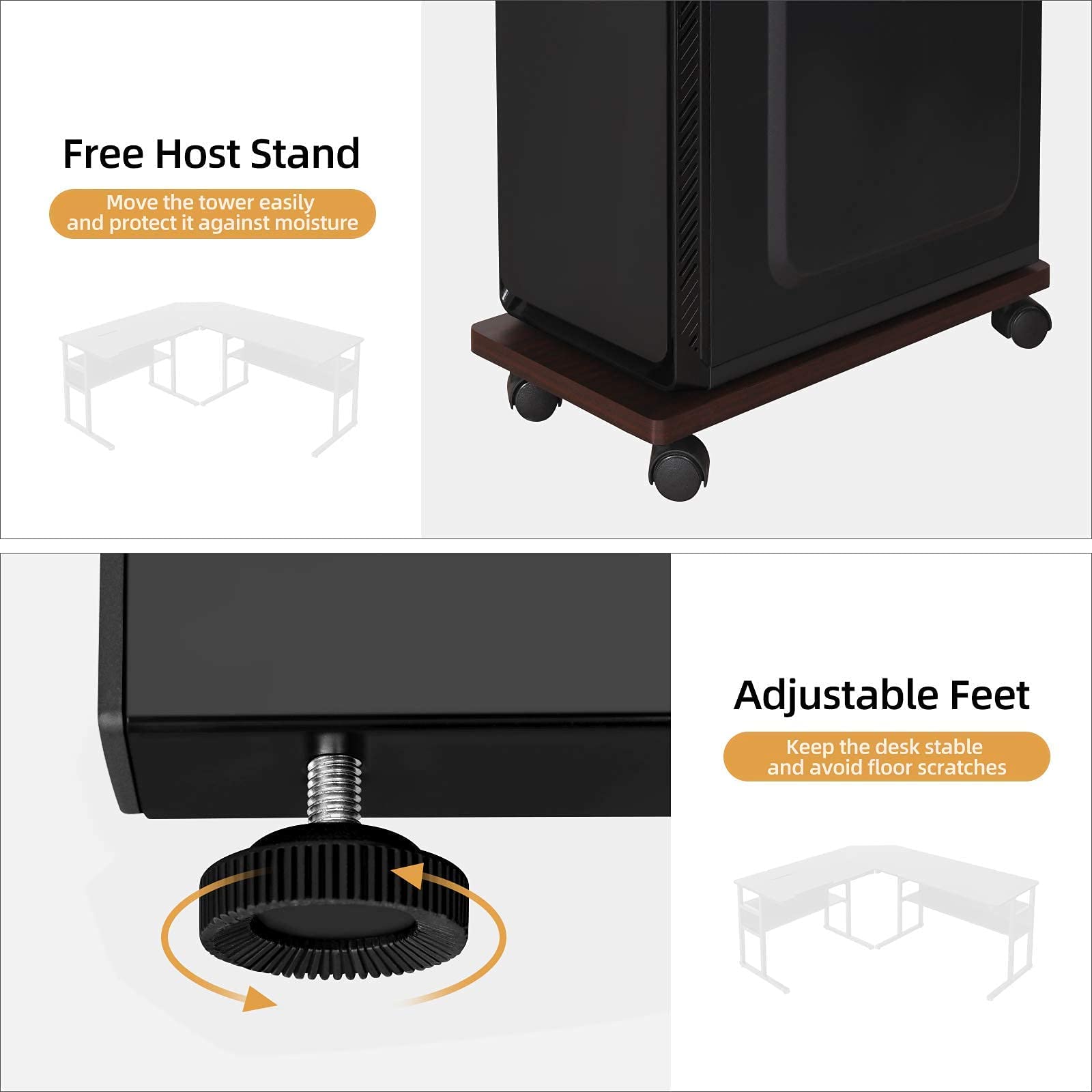 Free Host Stand

Move the tower easily and protect it against moisture

Adjustable Feet

Keep the desk stable and avoid floor scratches