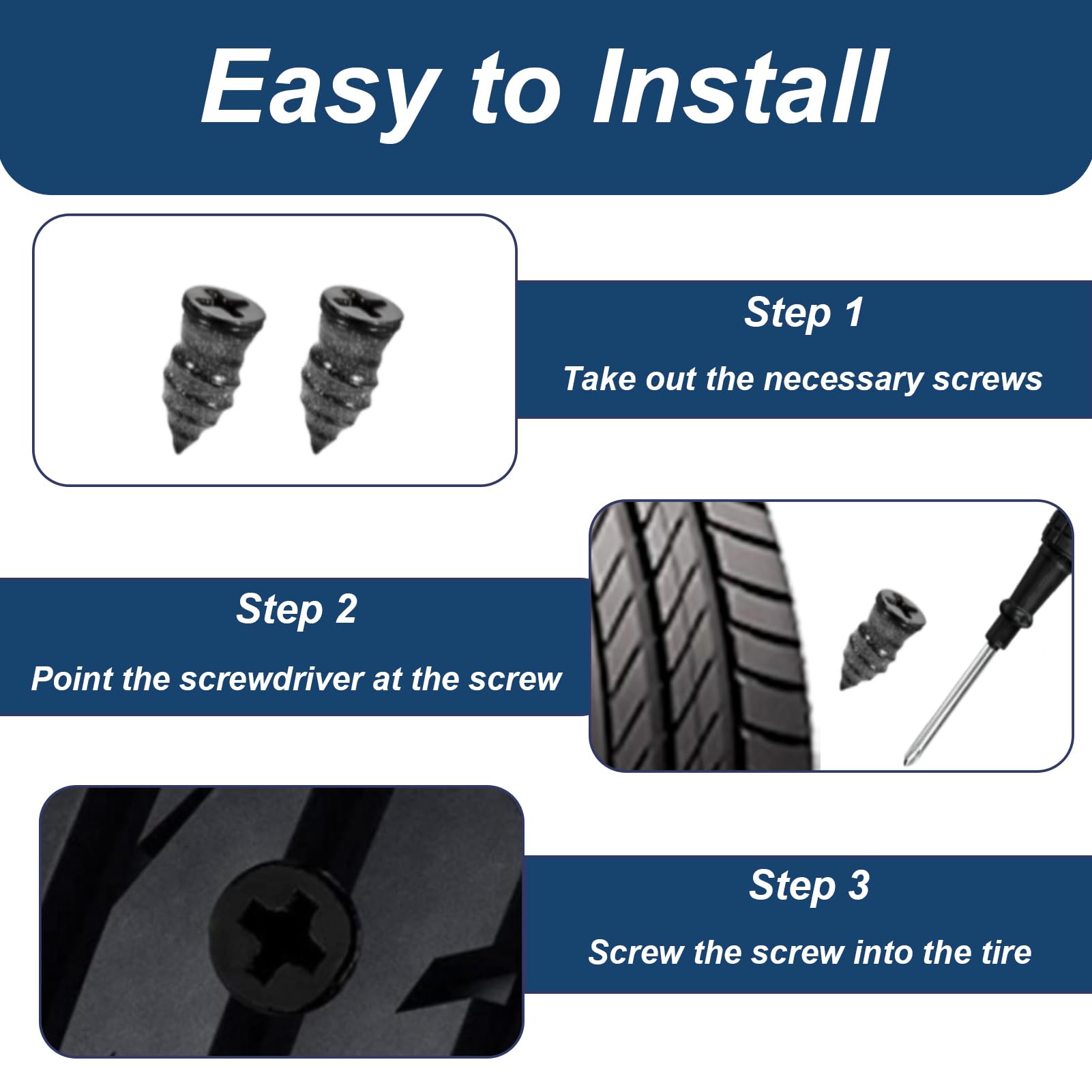 Easy to Install

Step 1

Take out the necessary screws

Step 2

Point the screwdriver at the screw

Step 3

Screw the screw into the tire