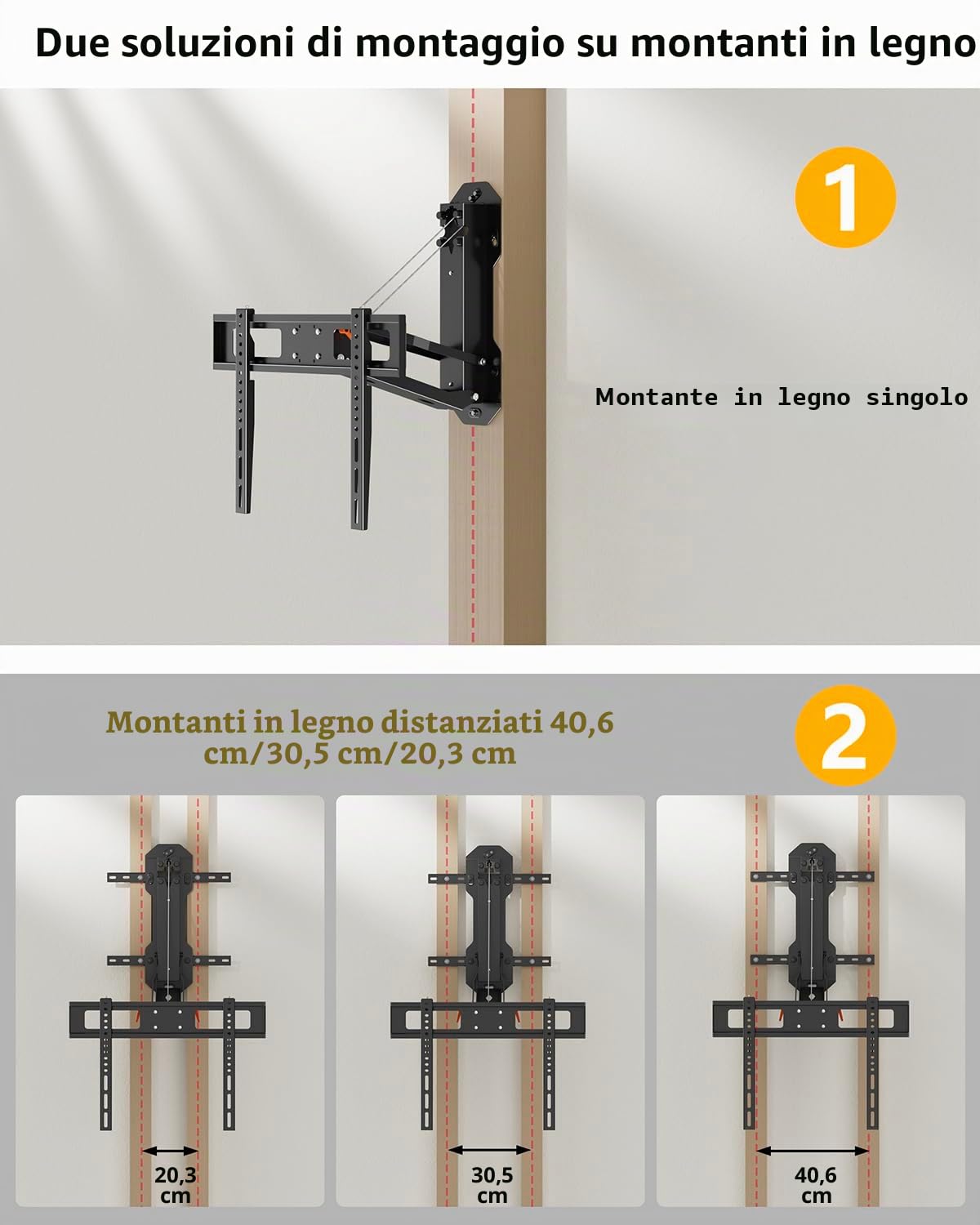 Due soluzioni di montaggio su montanti in legno

1

Montante in legno singolo

Montanti in legno distanziati 40,6 cm/30,5 cm/20,3 cm

2

20,3 cm

30,5 cm

40,6 cm