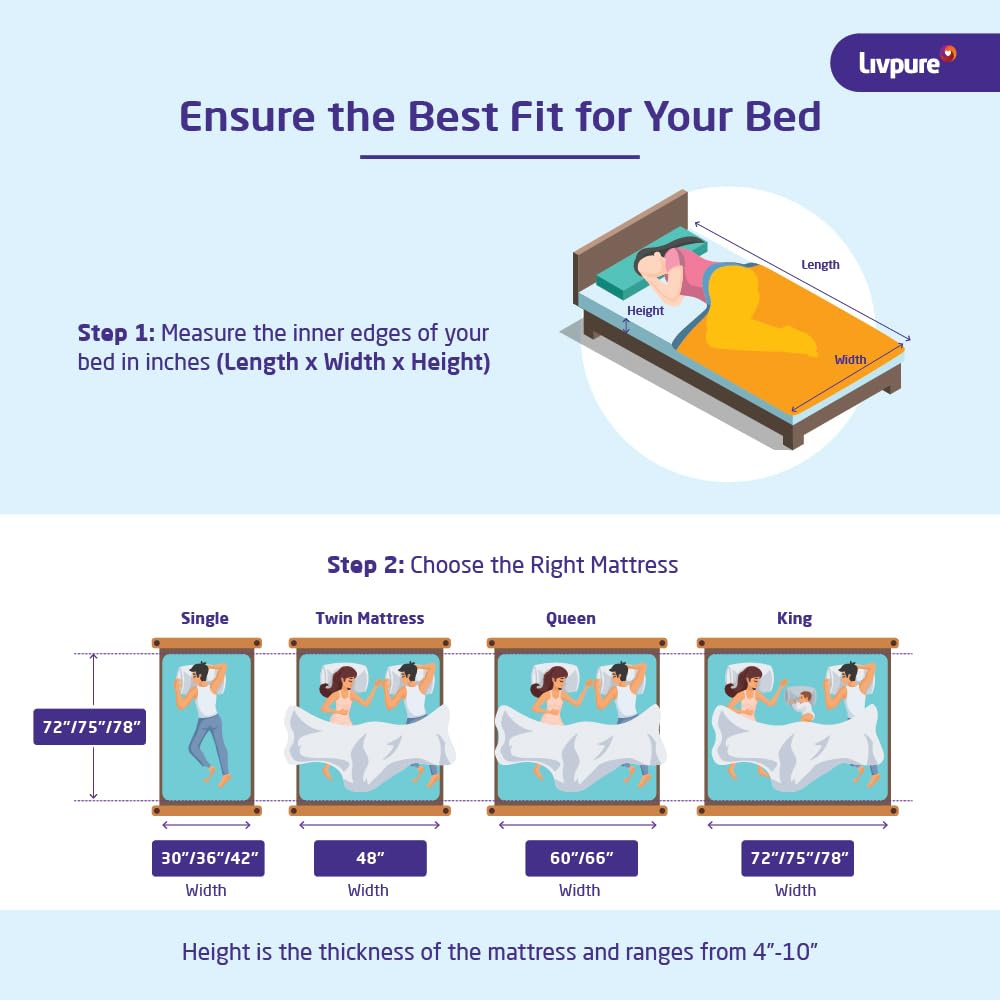 Livpure

Ensure the Best Fit for Your Bed

Step 1: Measure the inner edges of your bed in inches (Length x Width x Height)

Length
Height
Width

Step 2: Choose the Right Mattress

Single
Twin Mattress
Queen
King

72"/75"/78"

30"/36"/42"
Width

48"
Width

60"/66"
Width

72"/75"/78"
Width

Height is the thickness of the mattress and ranges from 4"-10"