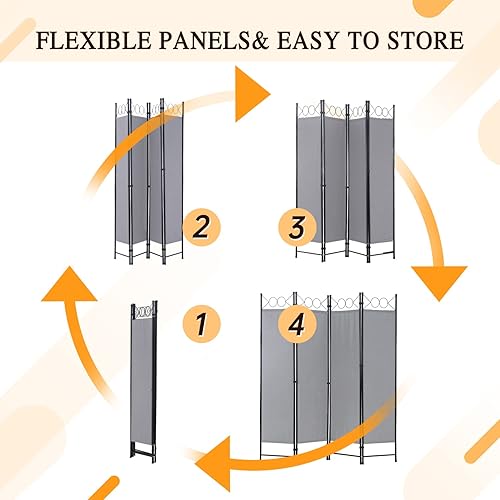 FLEXIBLE PANELS& EASY TO STORE

2

3

1

4