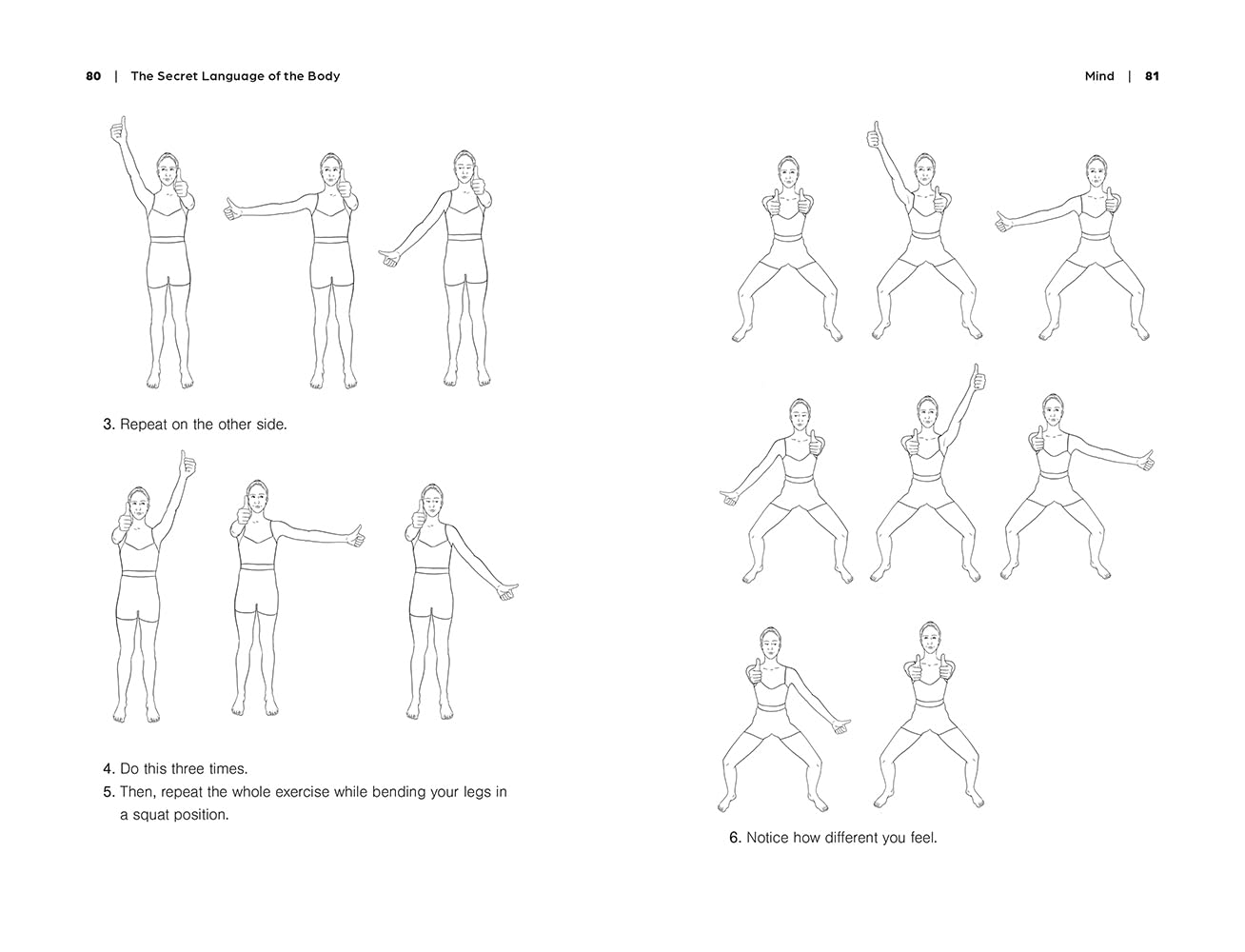 80 | The Secret Language of the Body

3. Repeat on the other side.

4. Do this three times.
5. Then, repeat the whole exercise while bending your legs in a squat position.

Mind | 81

6. Notice how different you feel.