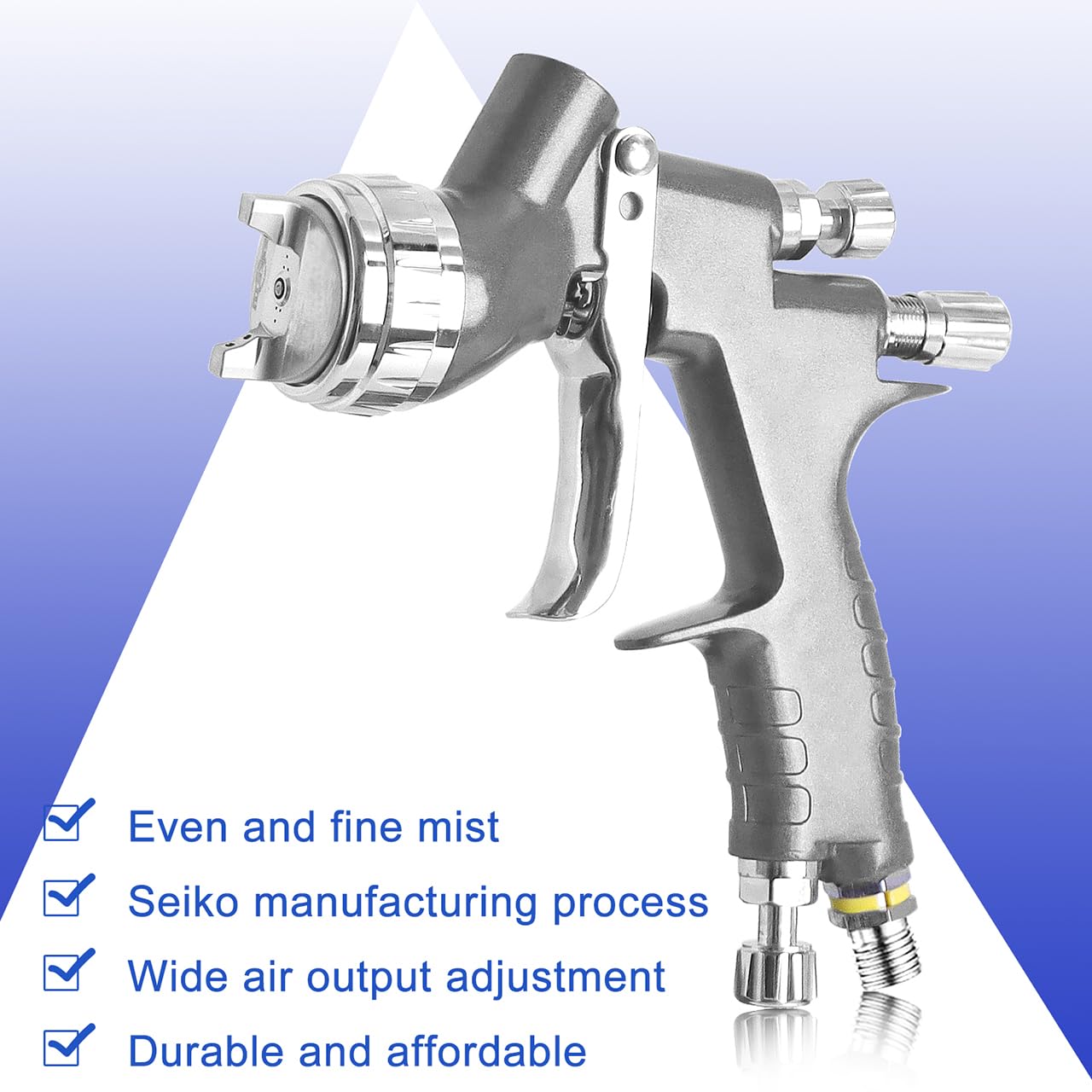 Even and fine mist
Seiko manufacturing process
Wide air output adjustment
Durable and affordable