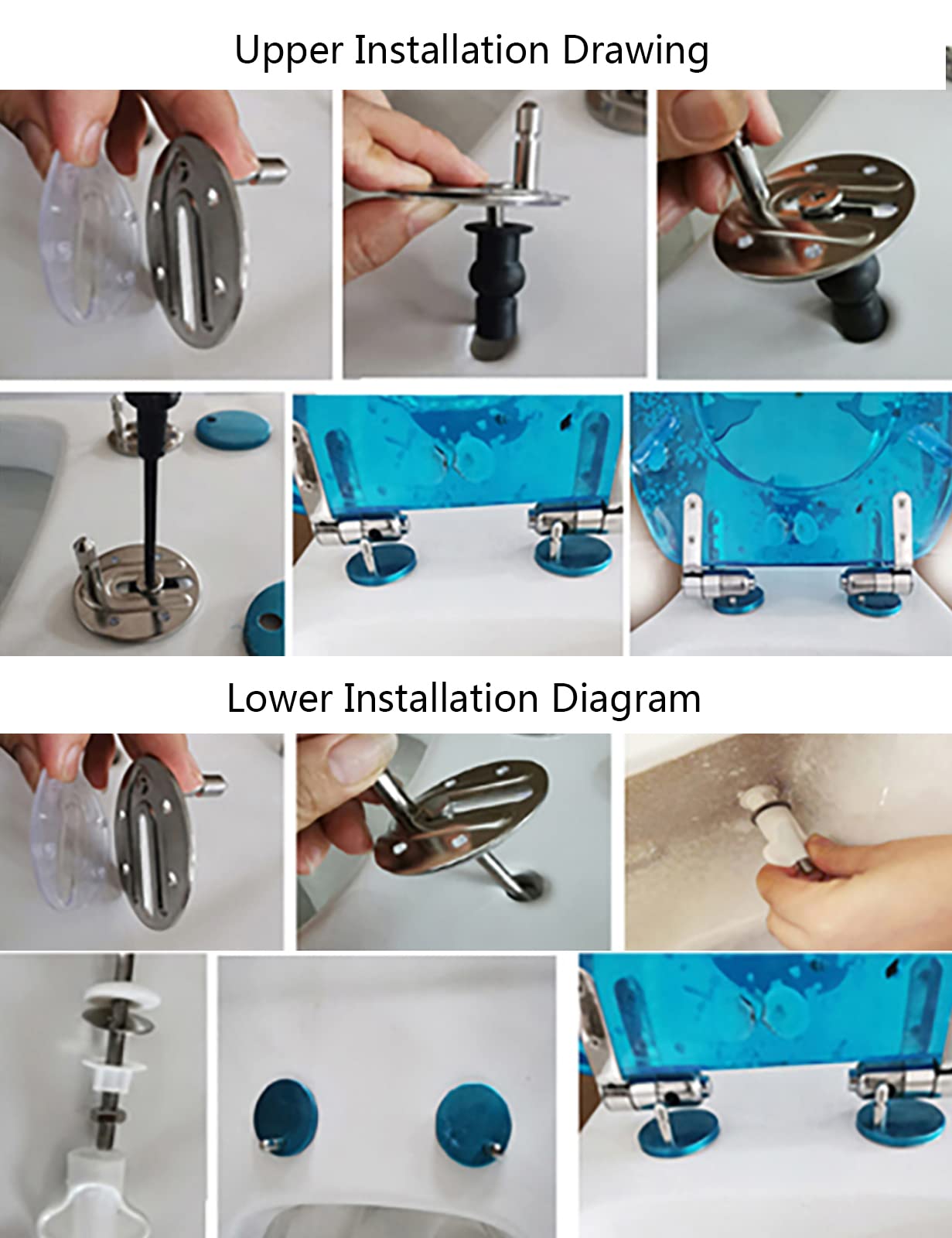 Upper Installation Drawing

Lower Installation Diagram