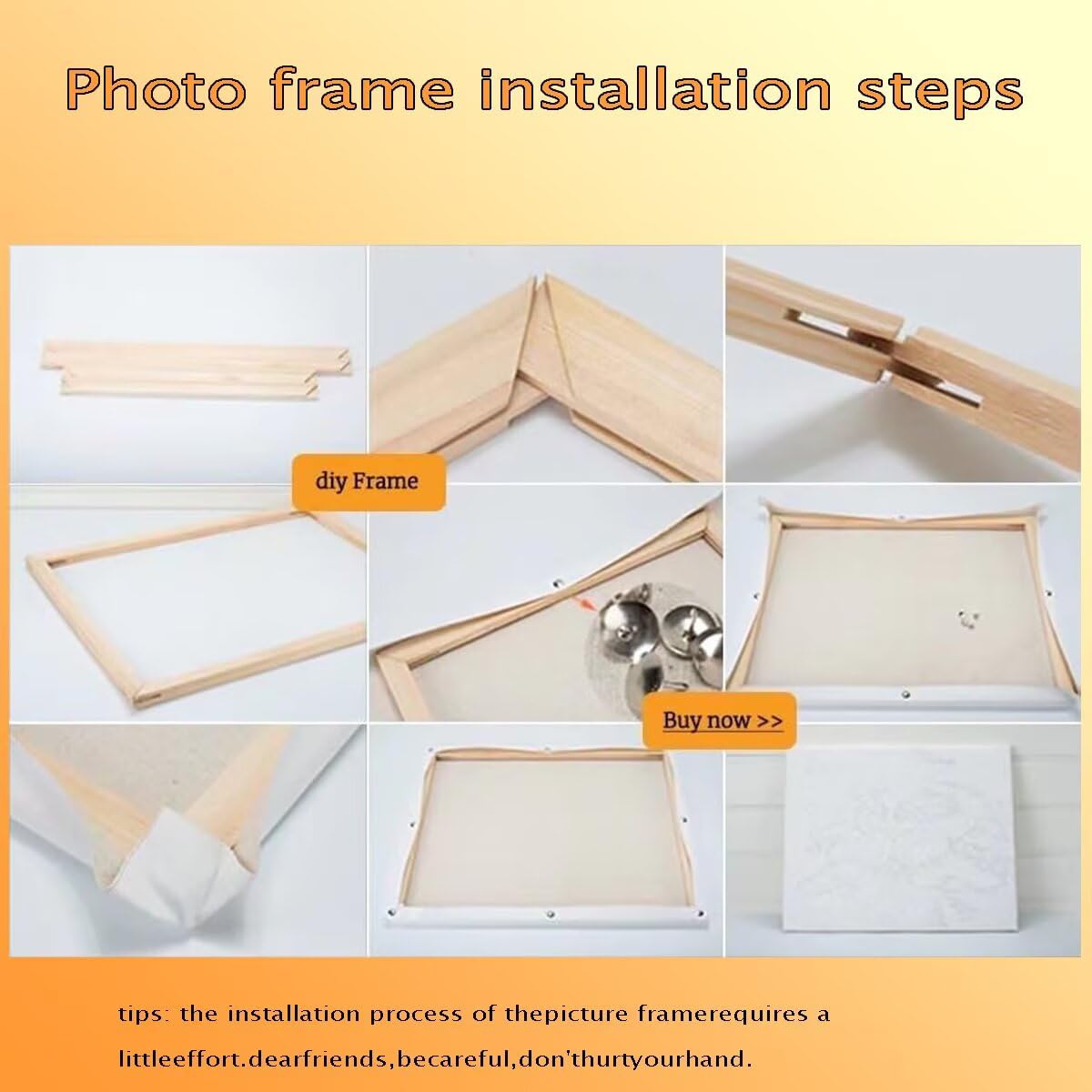 Photo frame installation steps

diy Frame

Buy now >>

tips: the installation process of thepicture framerequires a littleeffort.dearfriends,becareful,don'thurtyourhand.