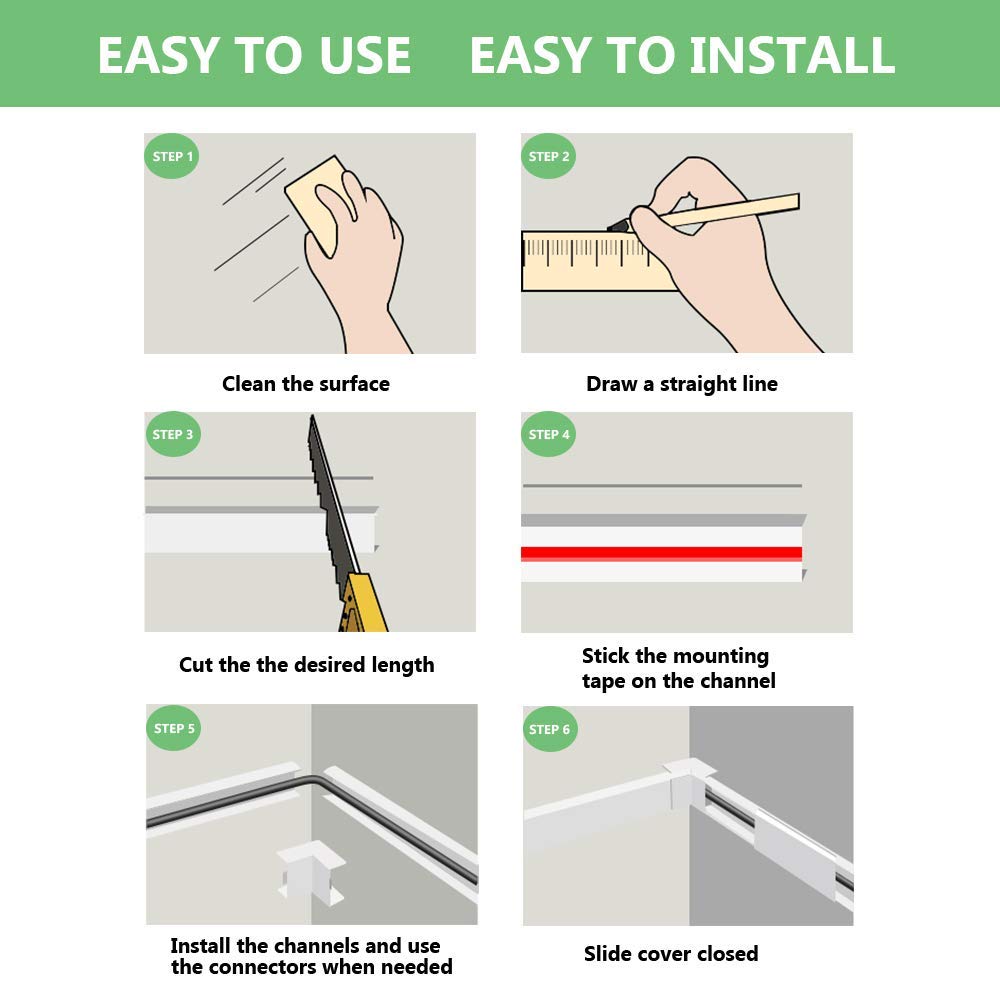 EASY TO USE EASY TO INSTALL

STEP 1

Clean the surface

STEP 2

Draw a straight line

STEP 3

Cut the the desired length

STEP 4

Stick the mounting tape on the channel

STEP 5

Install the channels and use the connectors when needed

STEP 6

Slide cover closed