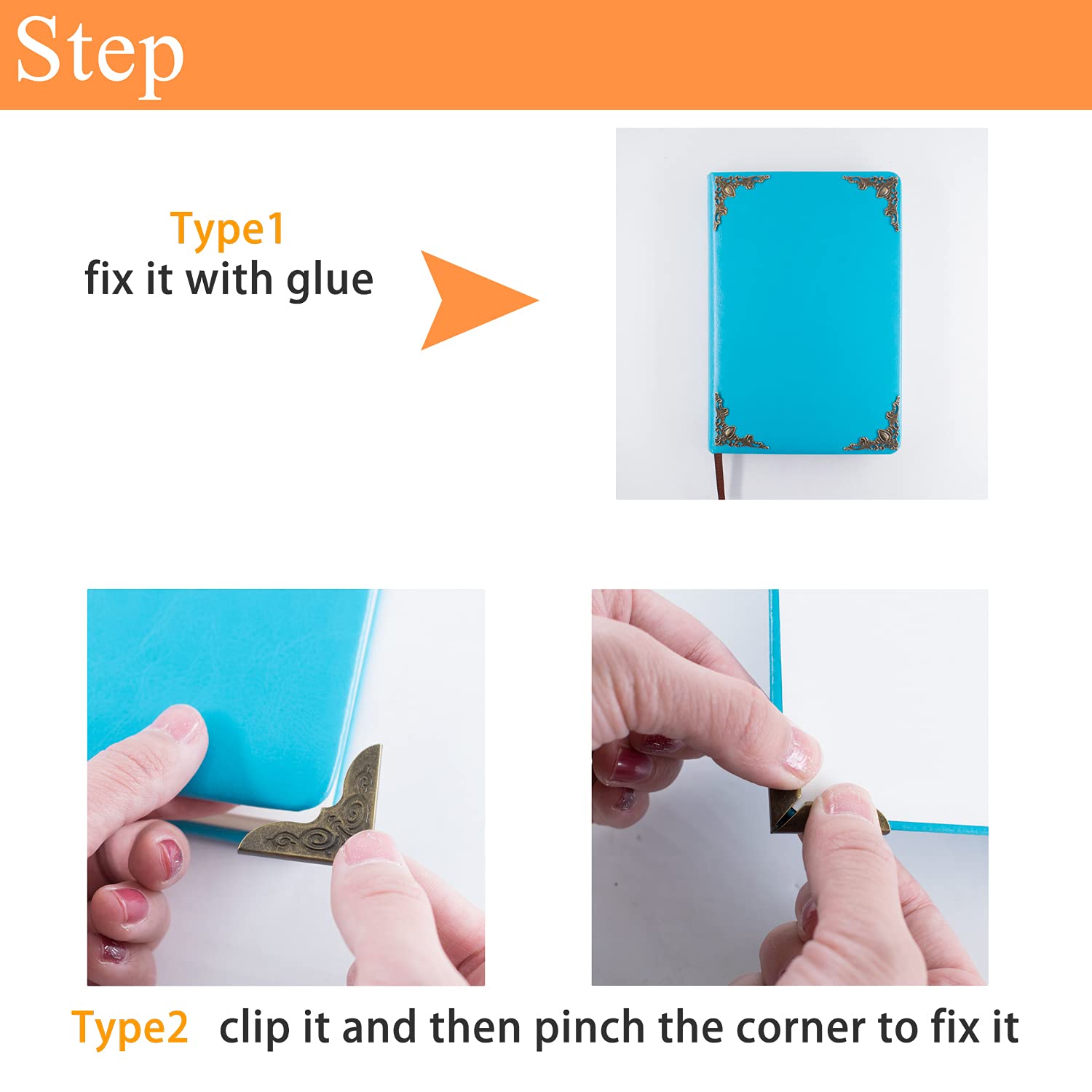 Step

Type1
fix it with glue

Type2 clip it and then pinch the corner to fix it