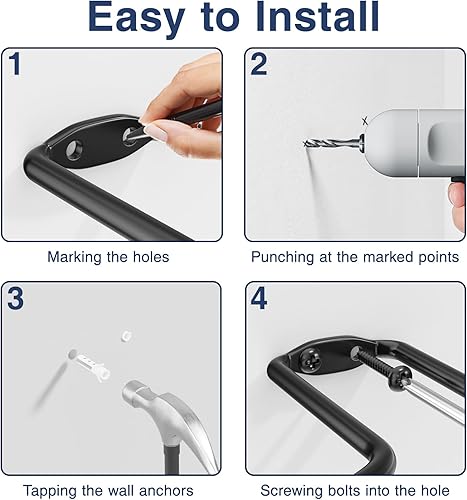 Easy to Install

1

Marking the holes

2

Punching at the marked points

3

Tapping the wall anchors

4

Screwing bolts into the hole