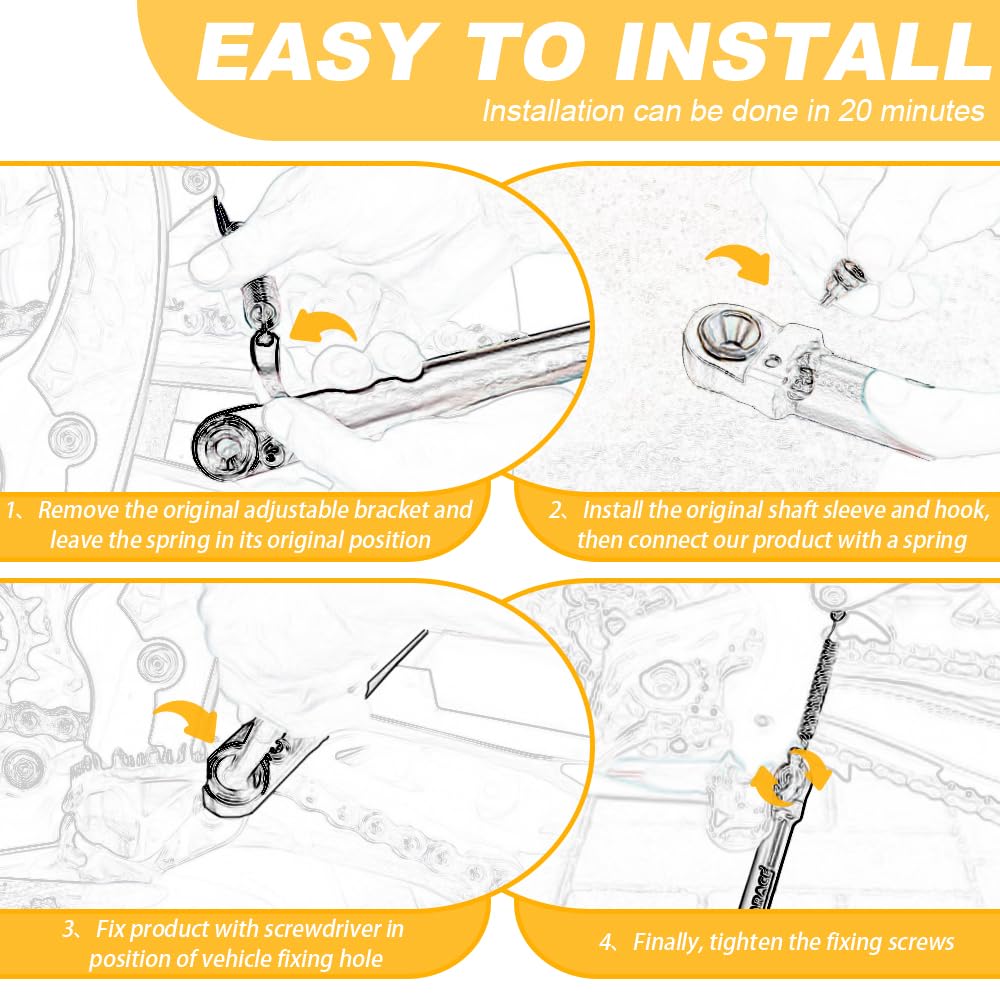 EASY TO INSTALL

Installation can be done in 20 minutes

1、Remove the original adjustable bracket and leave the spring in its original position

2、Install the original shaft sleeve and hook, then connect our product with a spring

3、Fix product with screwdriver in position of vehicle fixing hole

4、Finally, tighten the fixing screws