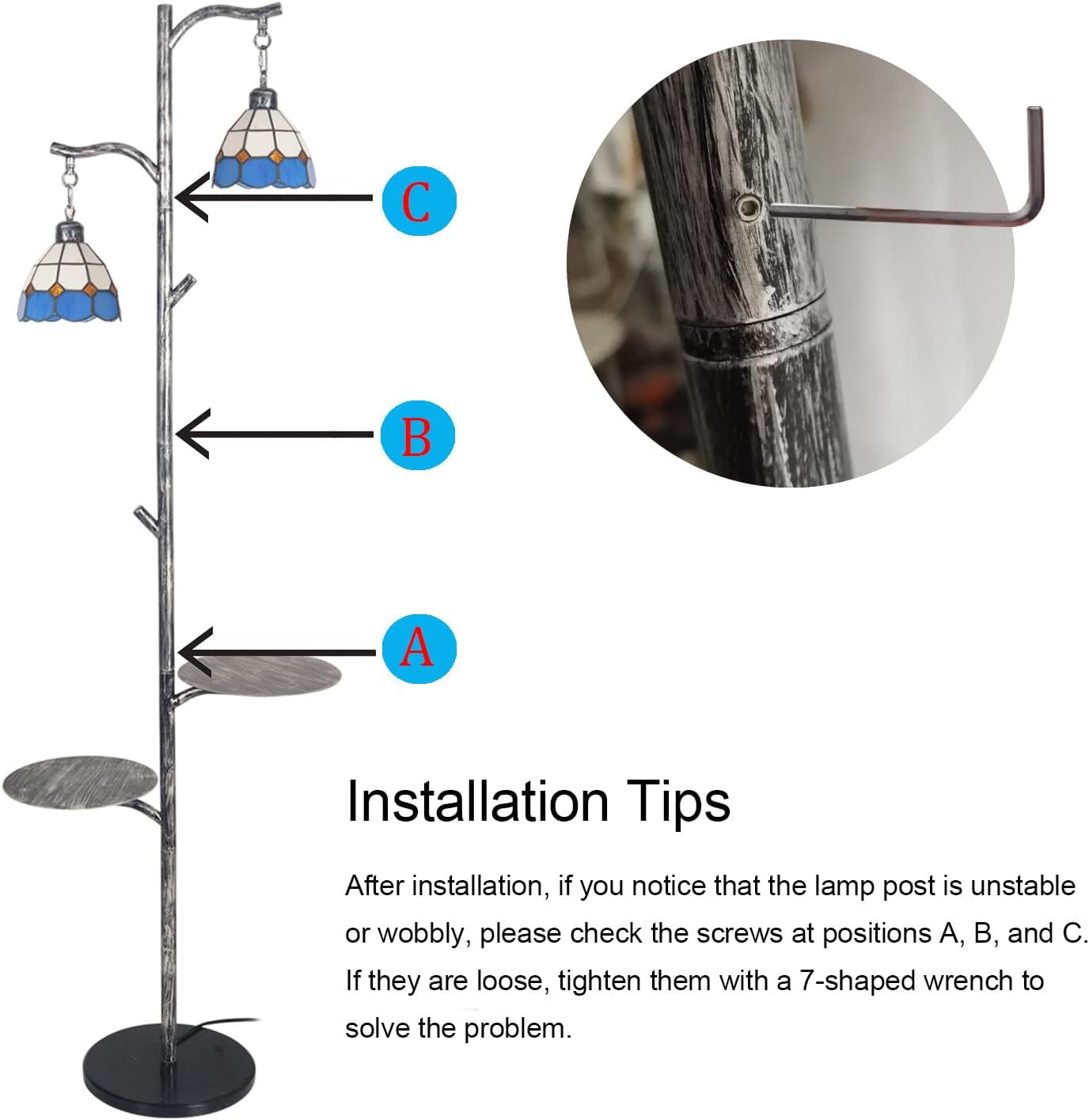 C

B

A

Installation Tips

After installation, if you notice that the lamp post is unstable or wobbly, please check the screws at positions A, B, and C. If they are loose, tighten them with a 7-shaped wrench to solve the problem.