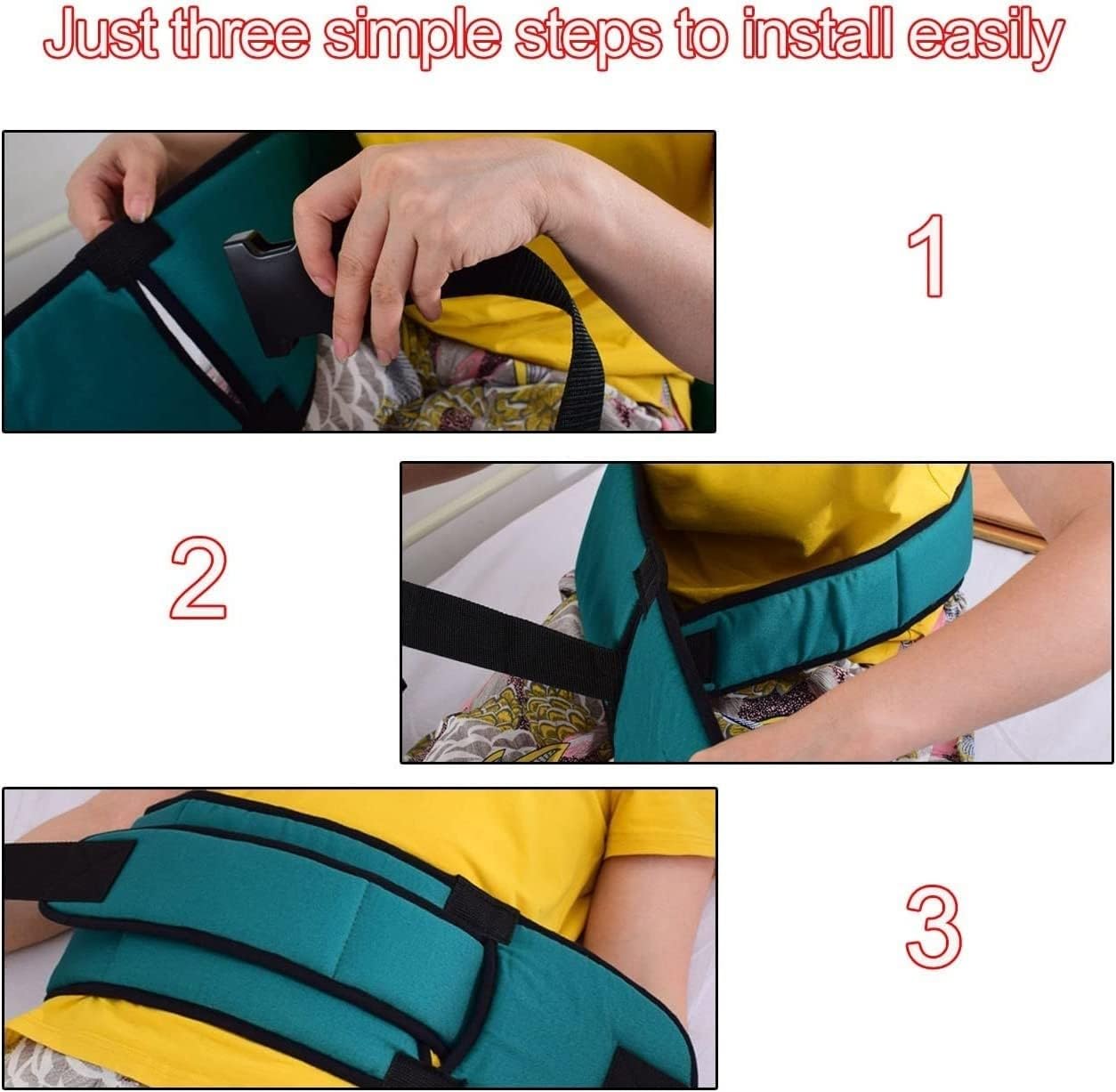 Just three simple steps to install easily

1

2

3