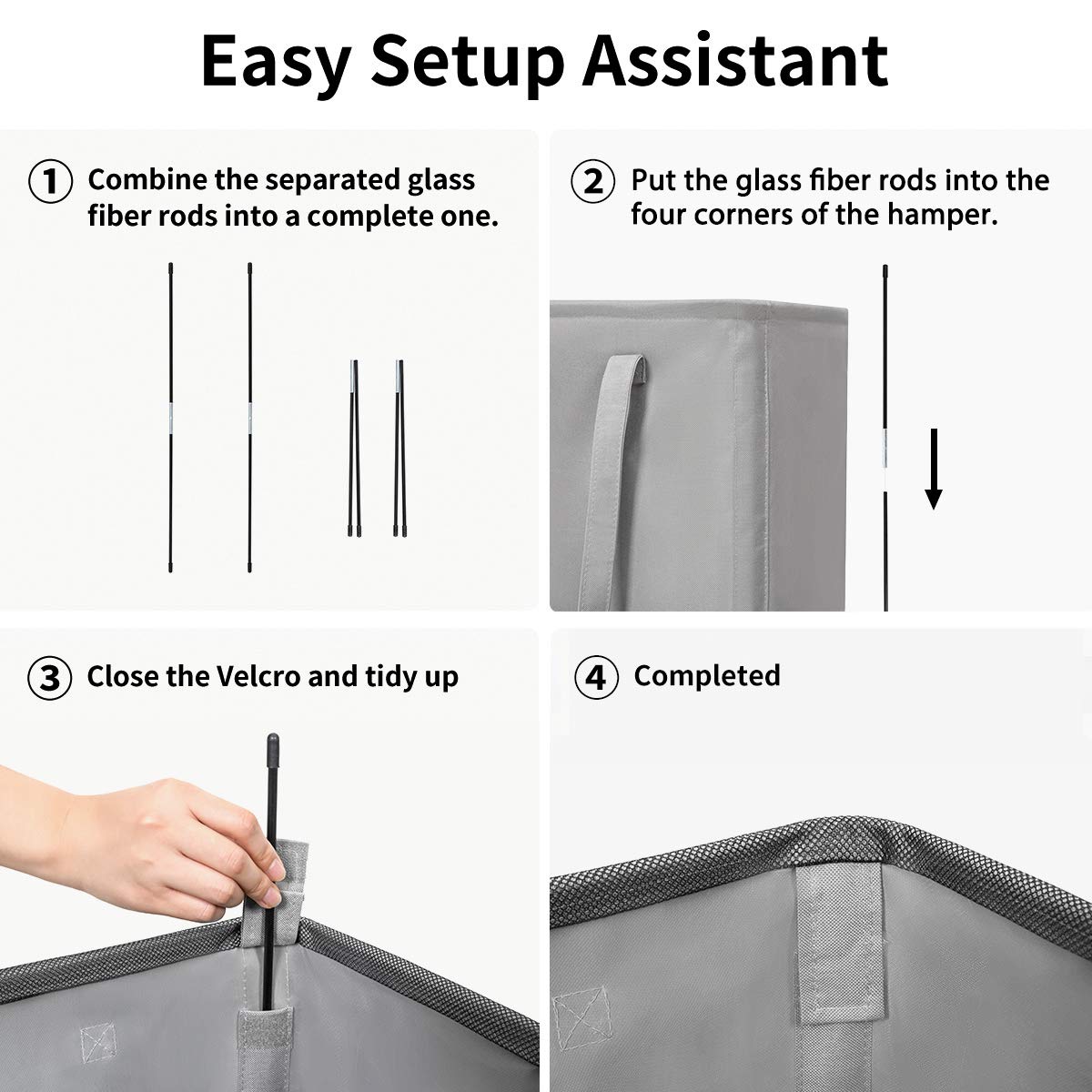 Easy Setup Assistant

① Combine the separated glass fiber rods into a complete one.

② Put the glass fiber rods into the four corners of the hamper.

③ Close the Velcro and tidy up

④ Completed