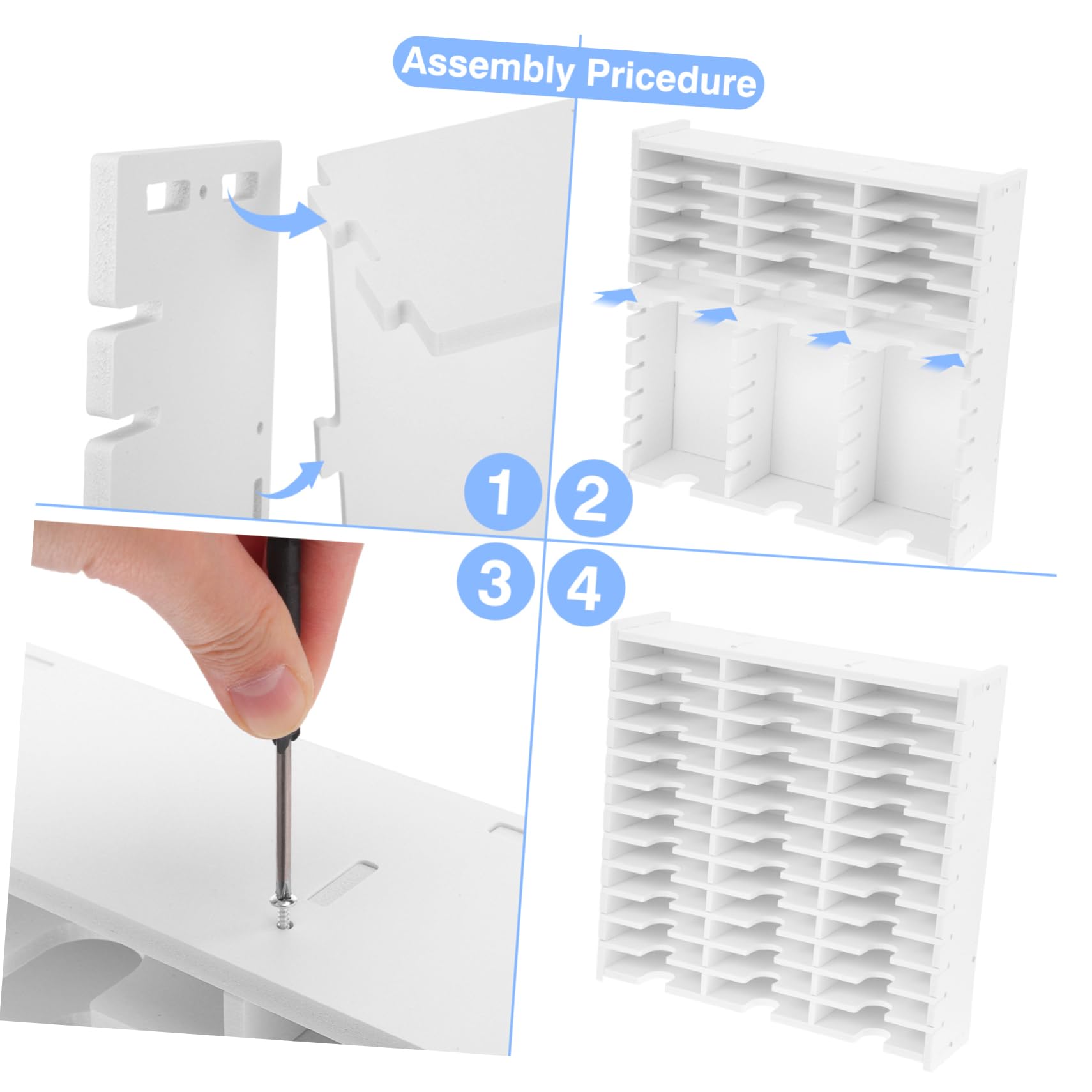 Assembly Pricedure

1

2

3

4