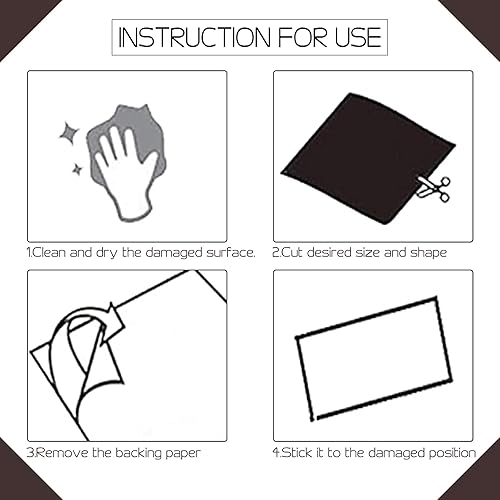 INSTRUCTION FOR USE

1.Clean and dry the damaged surface.

2.Cut desired size and shape

3.Remove the backing paper

4.Stick it to the damaged position