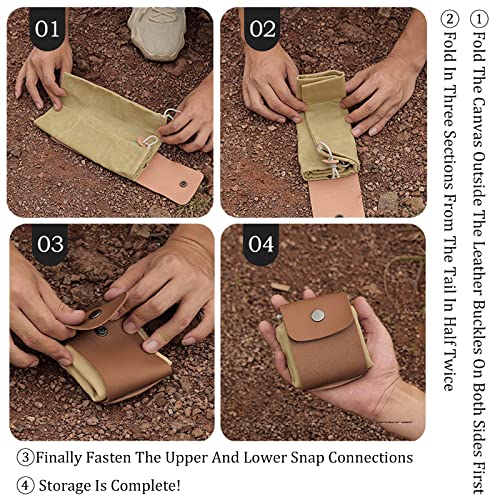 01

02

03

04

① Fold The Canvas Outside The Leather Buckles On Both Sides First

② Fold In Three Sections From The Tail In Half Twice

③Finally Fasten The Upper And Lower Snap Connections

④ Storage Is Complete!