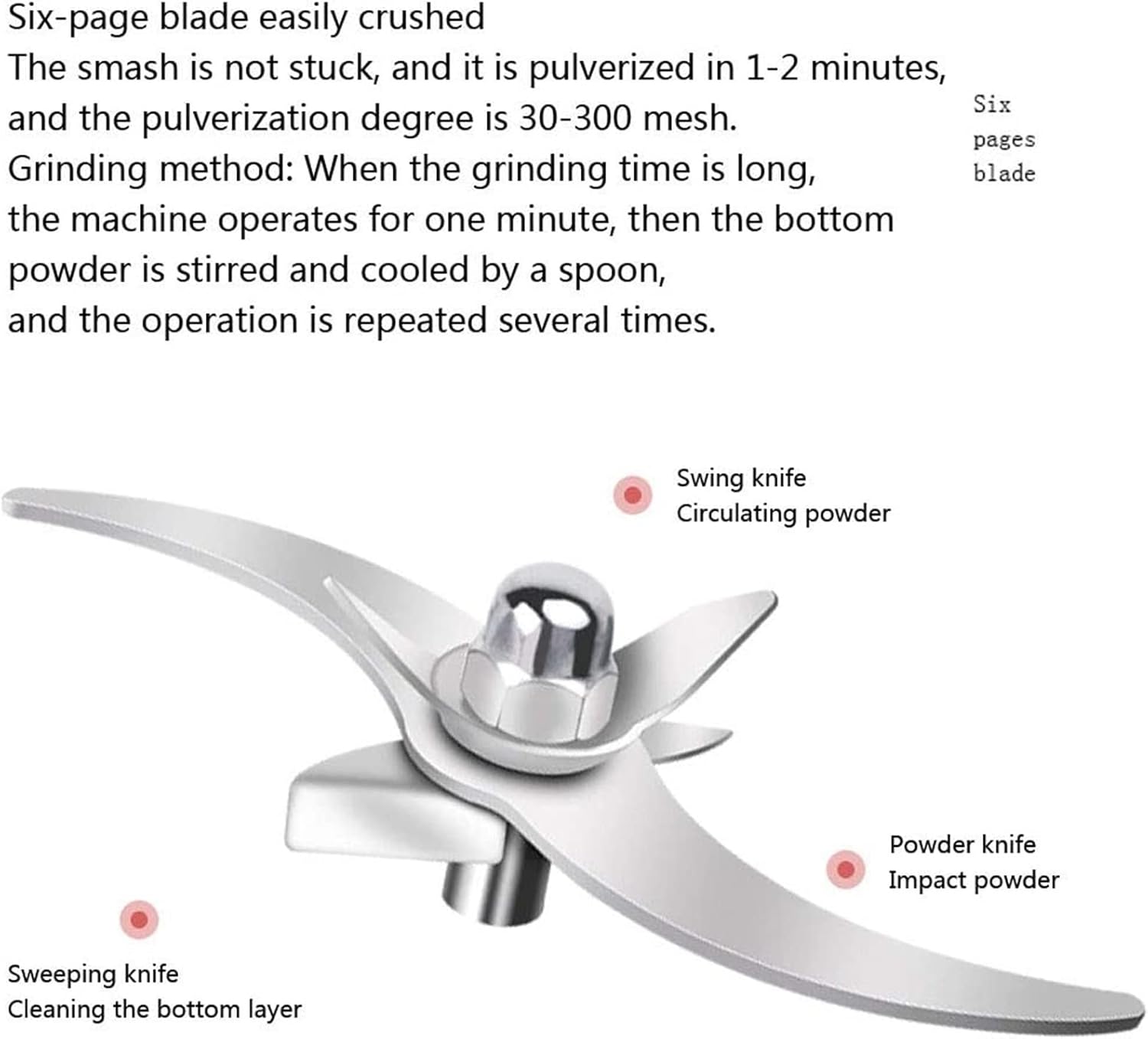 Six-page blade easily crushed
The smash is not stuck, and it is pulverized in 1-2 minutes, and the pulverization degree is 30-300 mesh.
Grinding method: When the grinding time is long, the machine operates for one minute, then the bottom powder is stirred and cooled by a spoon, and the operation is repeated several times.

Six pages blade

Swing knife
Circulating powder

Powder knife
Impact powder

Sweeping knife
Cleaning the bottom layer