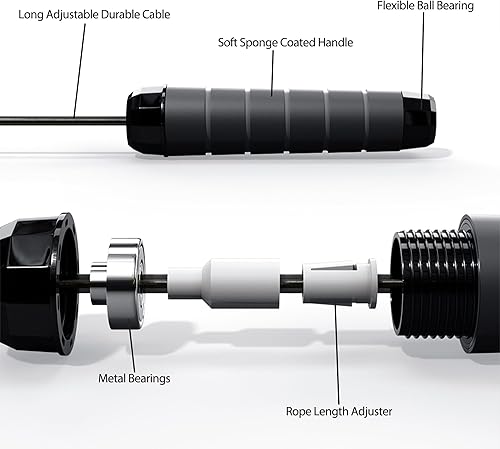 Long Adjustable Durable Cable

Flexible Ball Bearing

Soft Sponge Coated Handle

Metal Bearings

Rope Length Adjuster