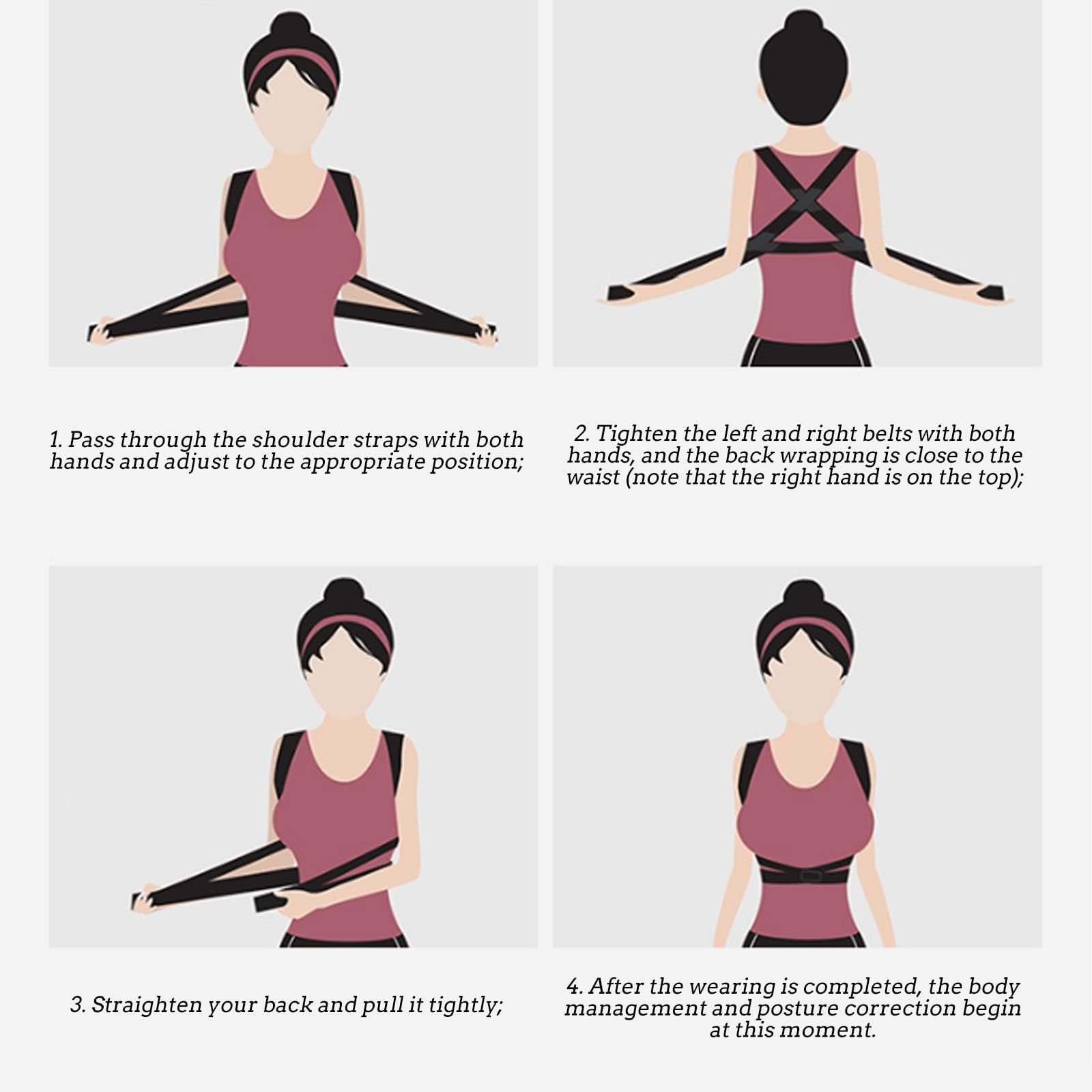 1. Pass through the shoulder straps with both hands and adjust to the appropriate position;

2. Tighten the left and right belts with both hands, and the back wrapping is close to the waist (note that the right hand is on the top);

3. Straighten your back and pull it tightly;

4. After the wearing is completed, the body management and posture correction begin at this moment.