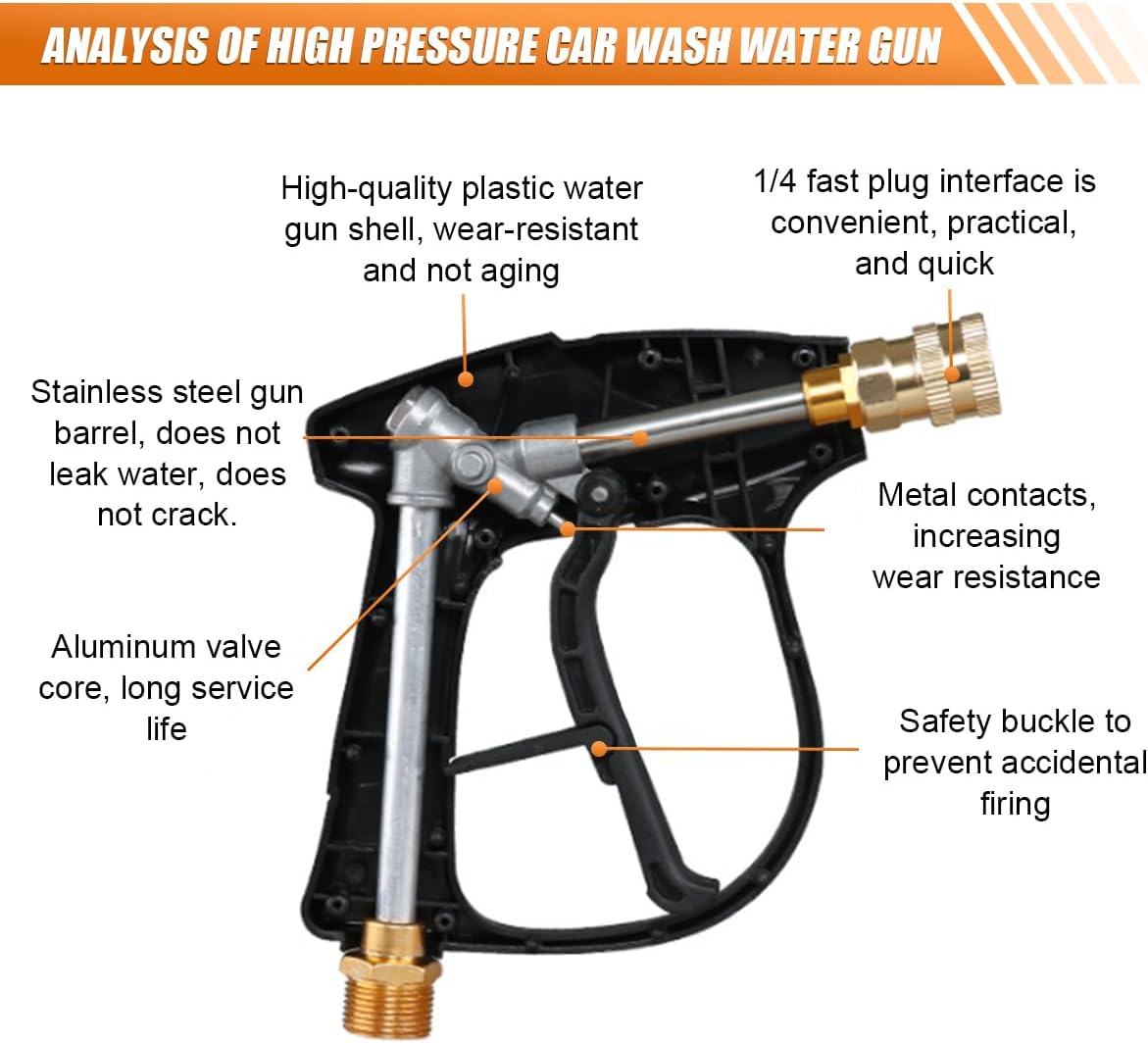 ANALYSIS OF HIGH PRESSURE CAR WASH WATER GUN

High-quality plastic water gun shell, wear-resistant and not aging

1/4 fast plug interface is convenient, practical, and quick

Stainless steel gun barrel, does not leak water, does not crack.

Metal contacts, increasing wear resistance

Aluminum valve core, long service life

Safety buckle to prevent accidental firing