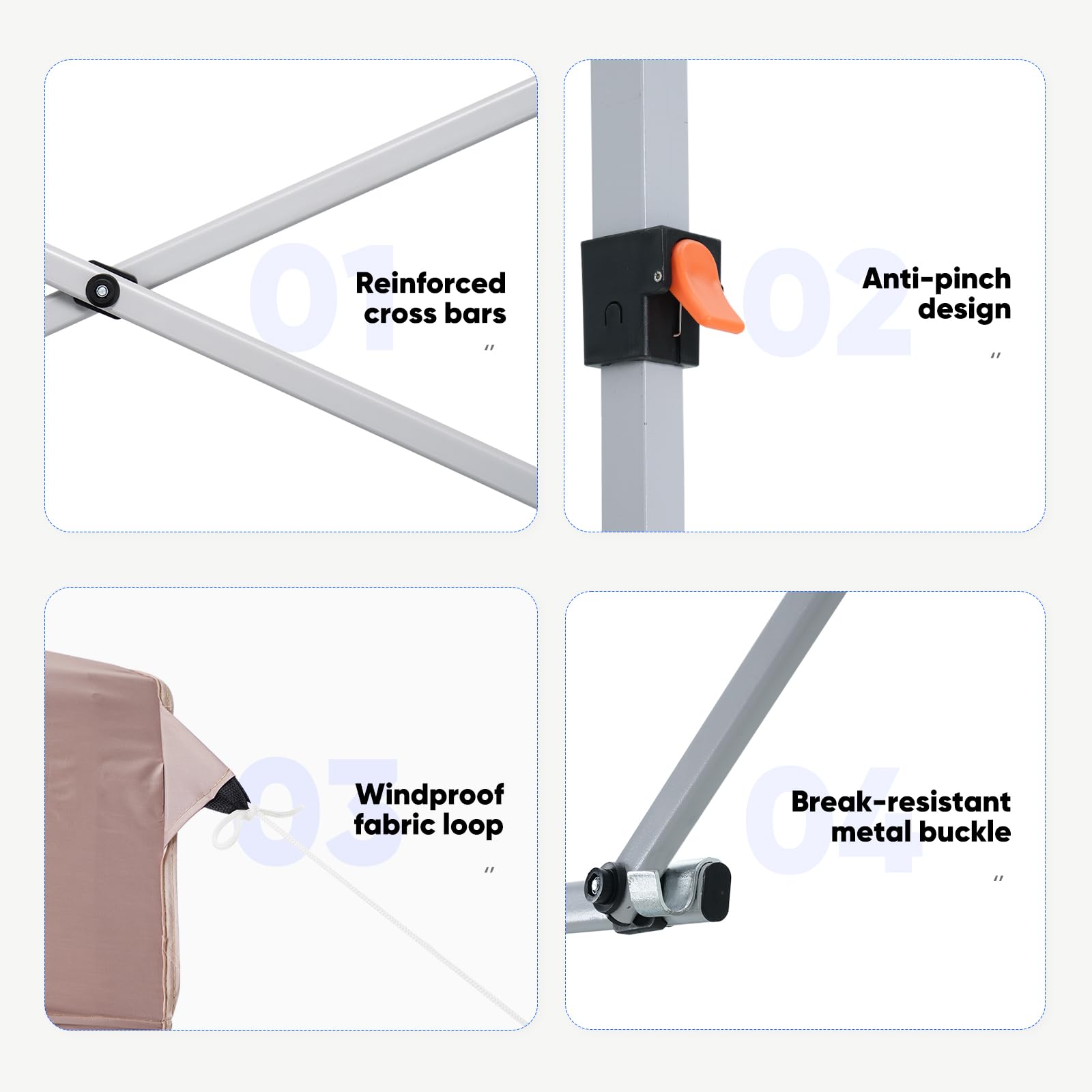 01

Reinforced cross bars

"

02

Anti-pinch design

"

03

Windproof fabric loop

"

04

Break-resistant metal buckle

"