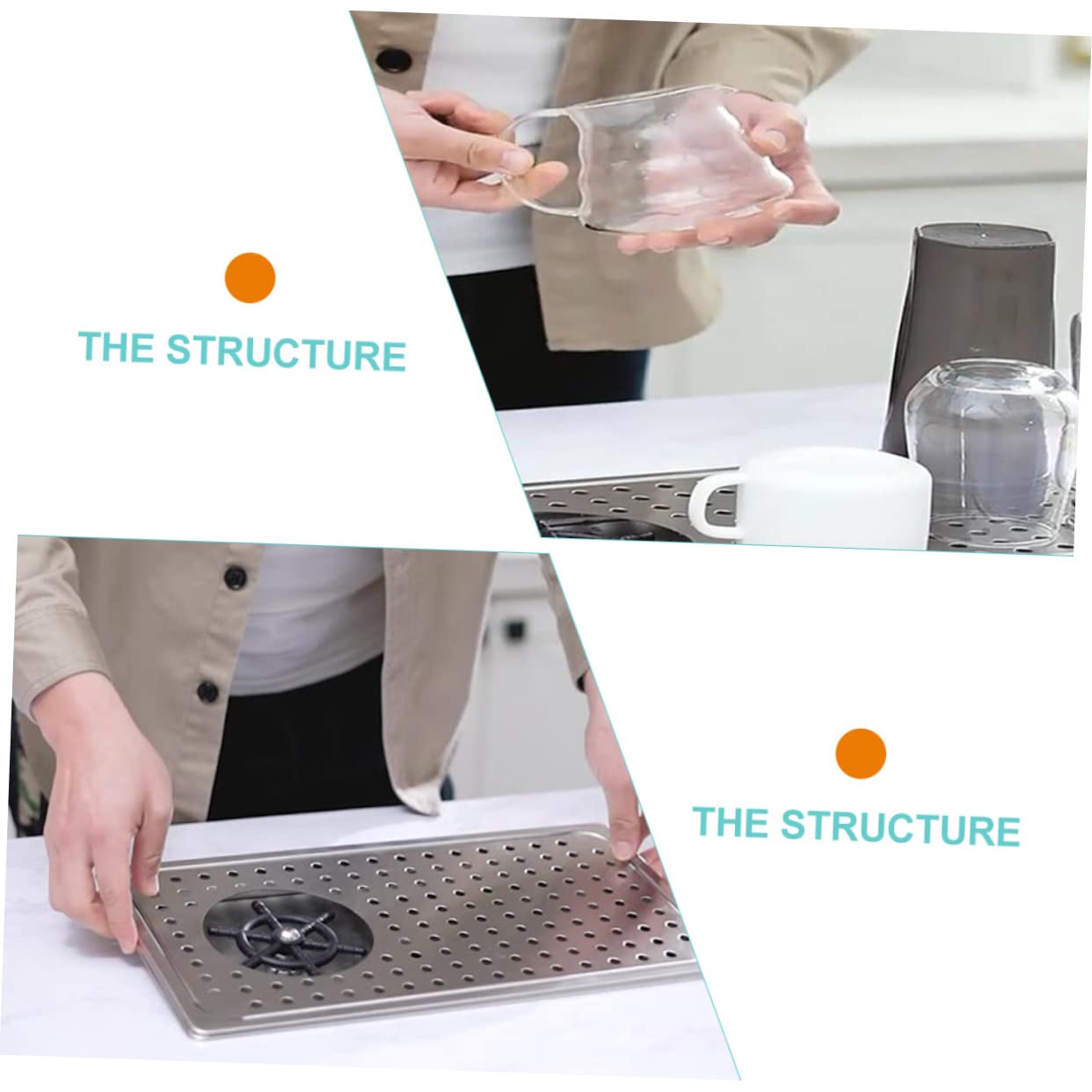 THE STRUCTURE

THE STRUCTURE