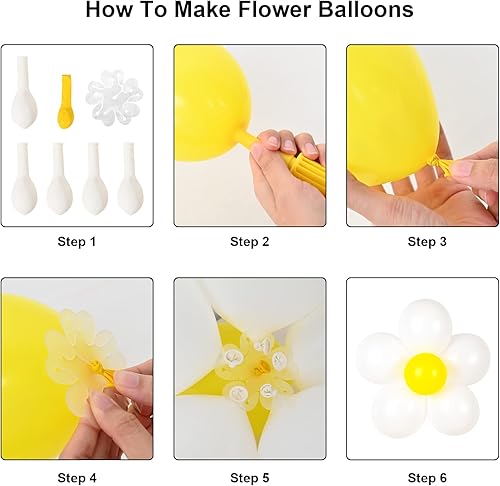 How To Make Flower Balloons

Step 1

Step 2

Step 3

Step 4

Step 5

Step 6