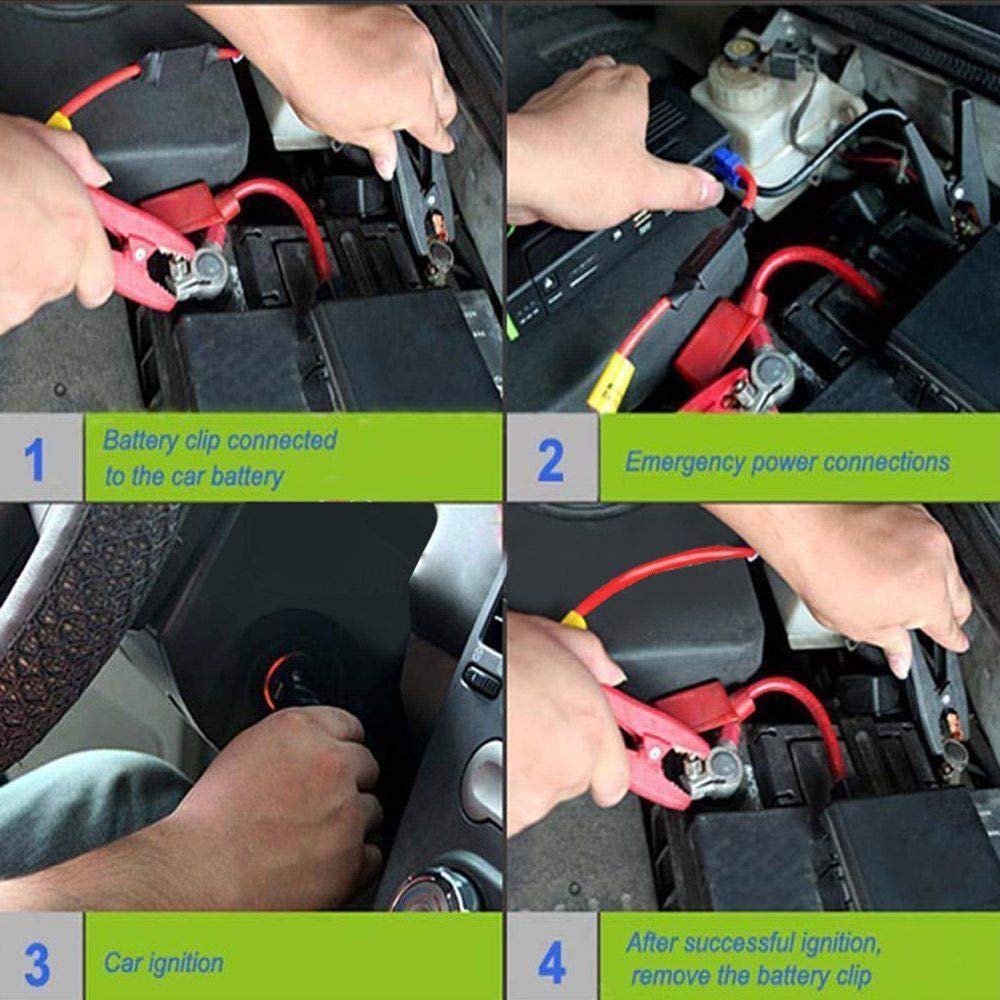 1
Battery clip connected to the car battery

2
Emergency power connections

3
Car ignition

4
After successful ignition, remove the battery clip