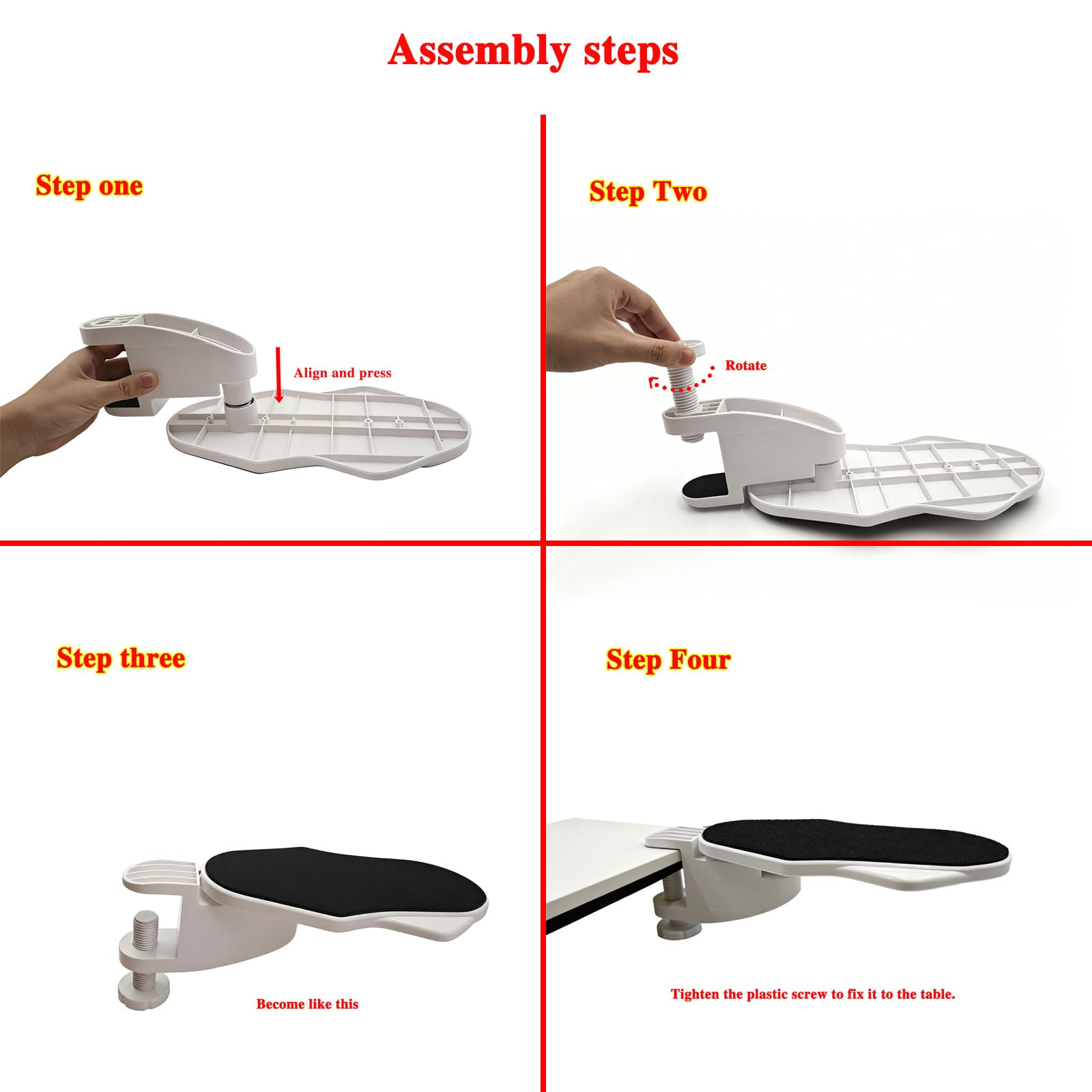 Assembly steps

Step one

Align and press

Step Two

Rotate

Step three

Become like this

Step Four

Tighten the plastic screw to fix it to the table.