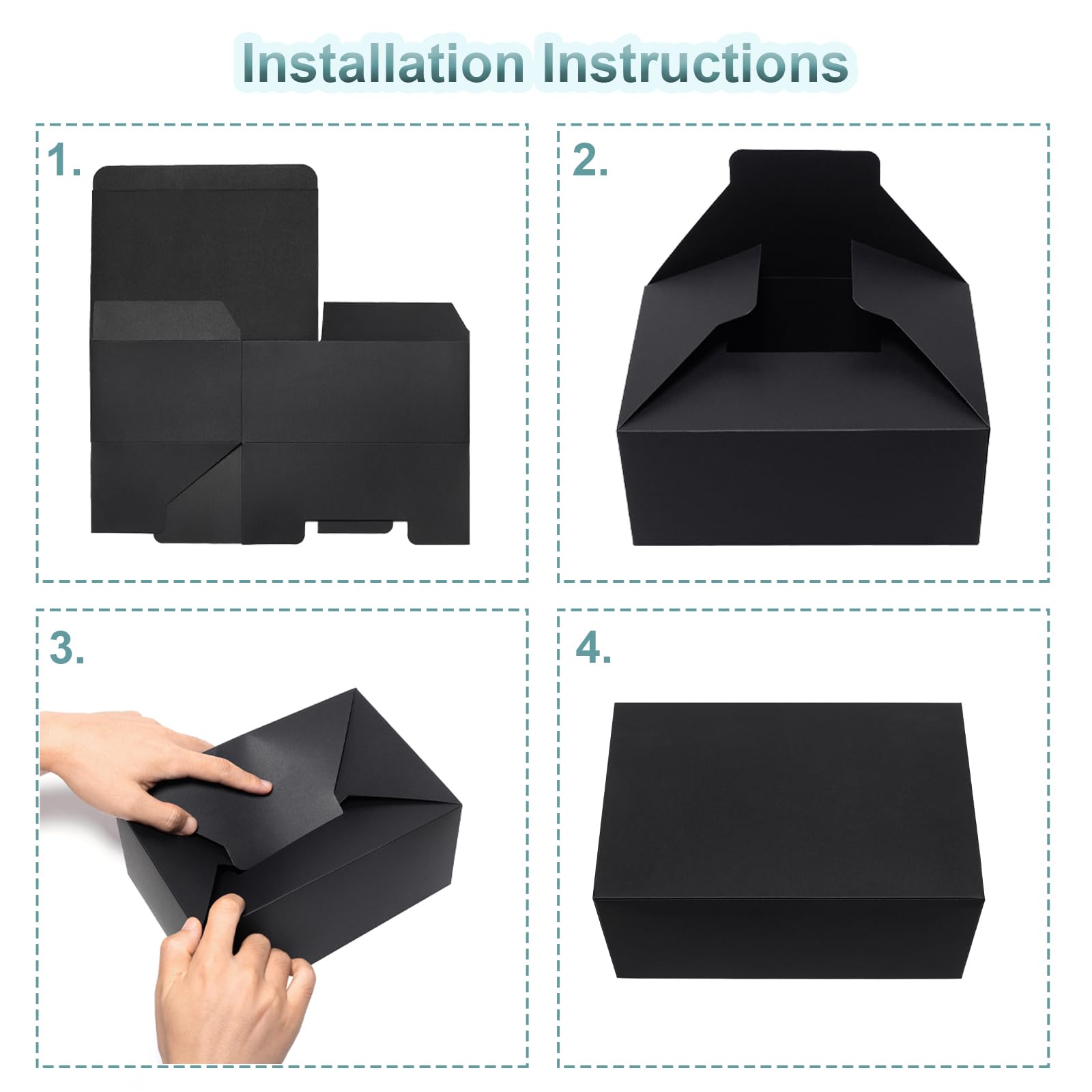 Installation Instructions

1.

2.

3.

4.